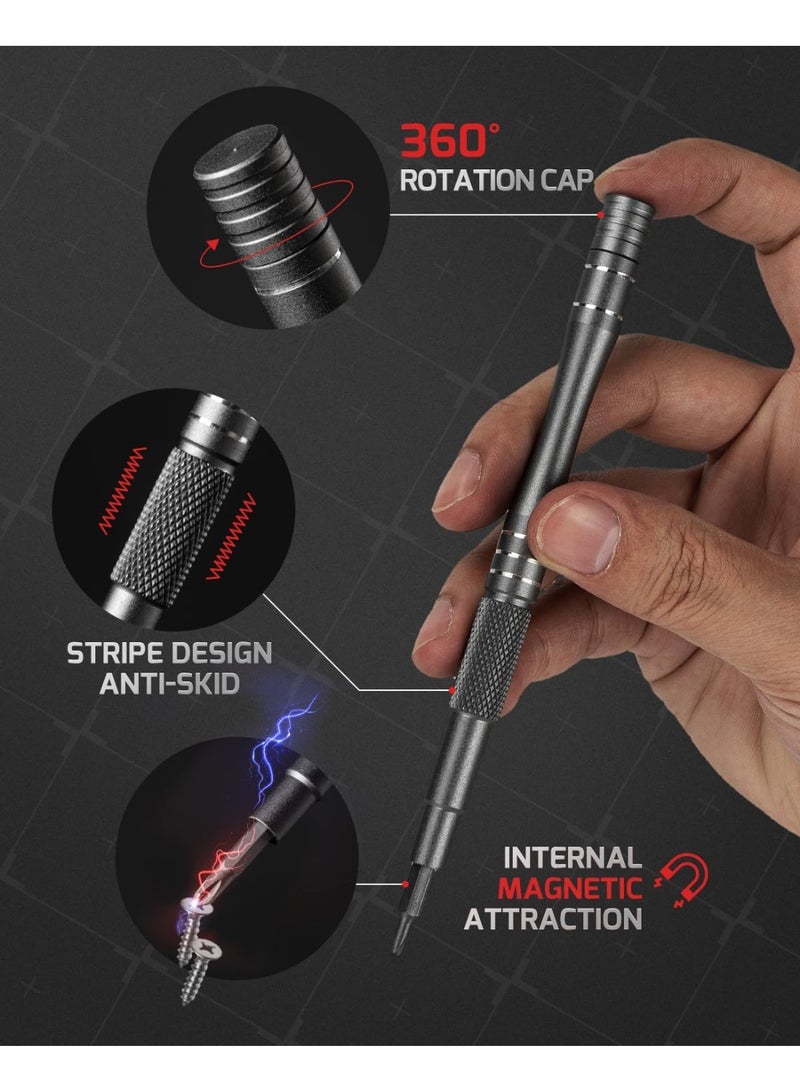 360°
ROTATION CAP

STRIPE DESIGN
ANTI-SKID

INTERNAL
MAGNETIC
ATTRACTION