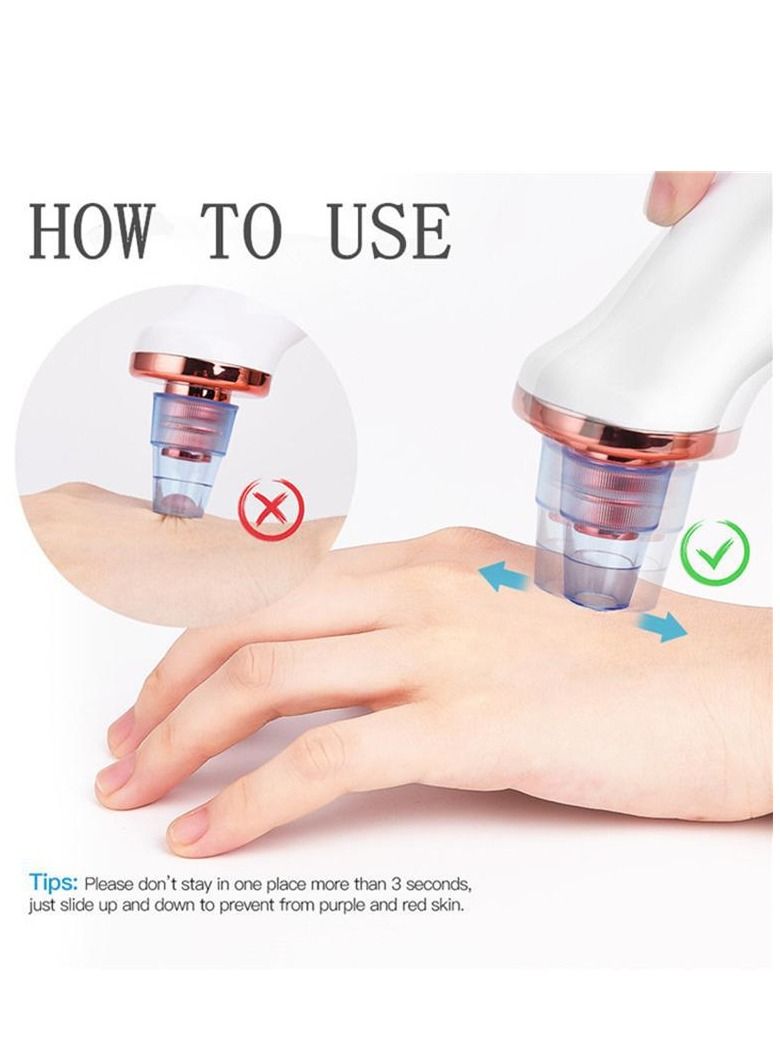 HOW TO USE

Tips: Please don't stay in one place more than 3 seconds, just slide up and down to prevent from purple and red skin.