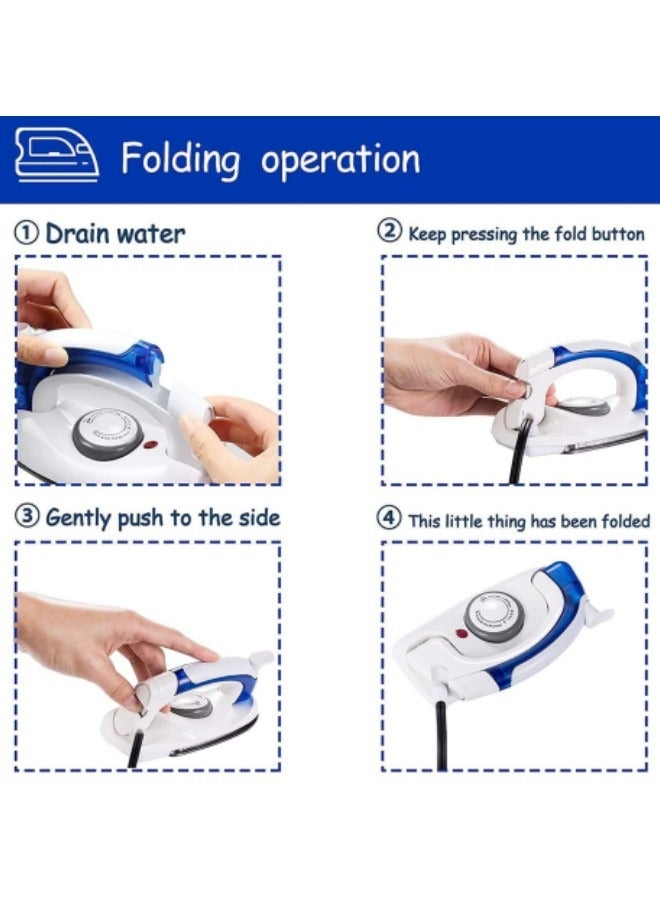 Folding operation

① Drain water

② Keep pressing the fold button

③ Gently push to the side

④ This little thing has been folded