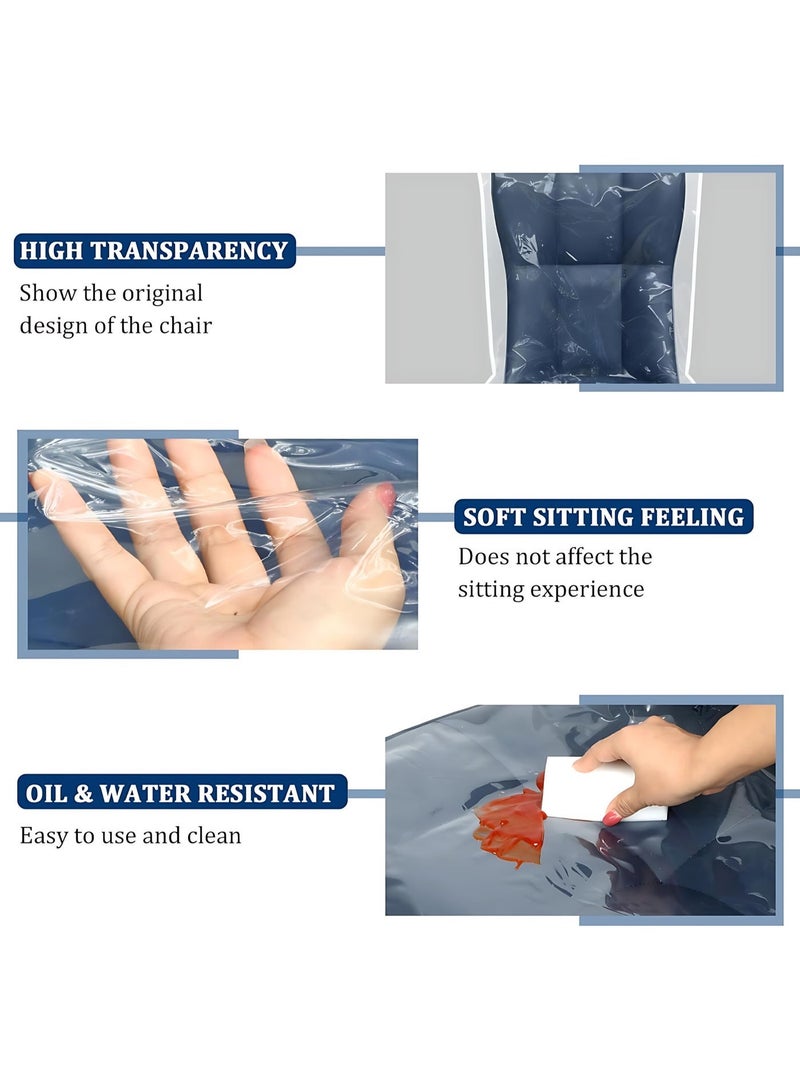 HIGH TRANSPARENCY
Show the original design of the chair

SOFT SITTING FEELING
Does not affect the sitting experience

OIL & WATER RESISTANT
Easy to use and clean