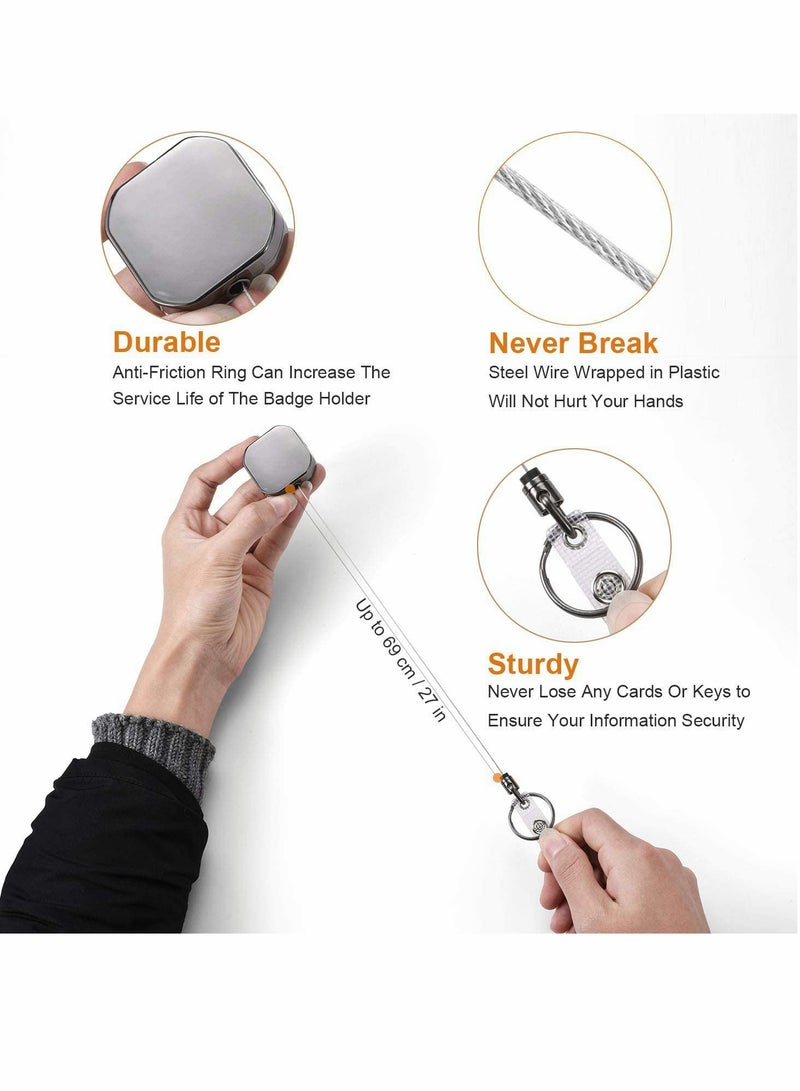 Durable
Anti-Friction Ring Can Increase The Service Life of The Badge Holder

Never Break
Steel Wire Wrapped in Plastic Will Not Hurt Your Hands

Up to 69 cm / 27 in

Sturdy
Never Lose Any Cards Or Keys to Ensure Your Information Security