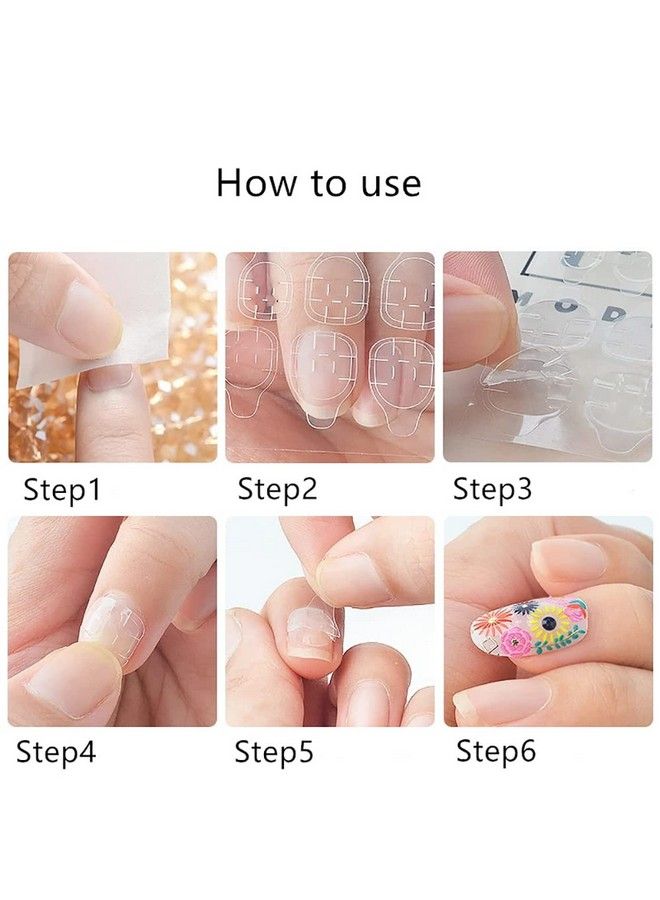 How to use

Step1

Step2

Step3

Step4

Step5

Step6