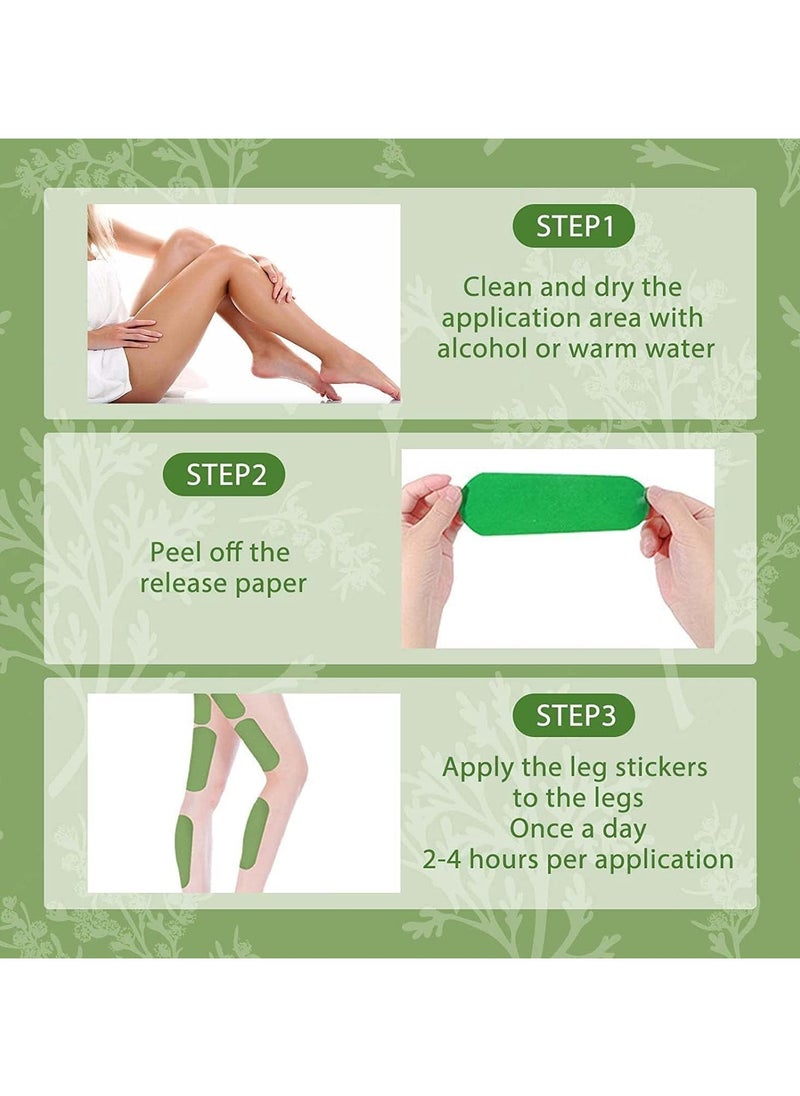 STEP1

Clean and dry the application area with alcohol or warm water

STEP2

Peel off the release paper

STEP3

Apply the leg stickers to the legs
Once a day
2-4 hours per application