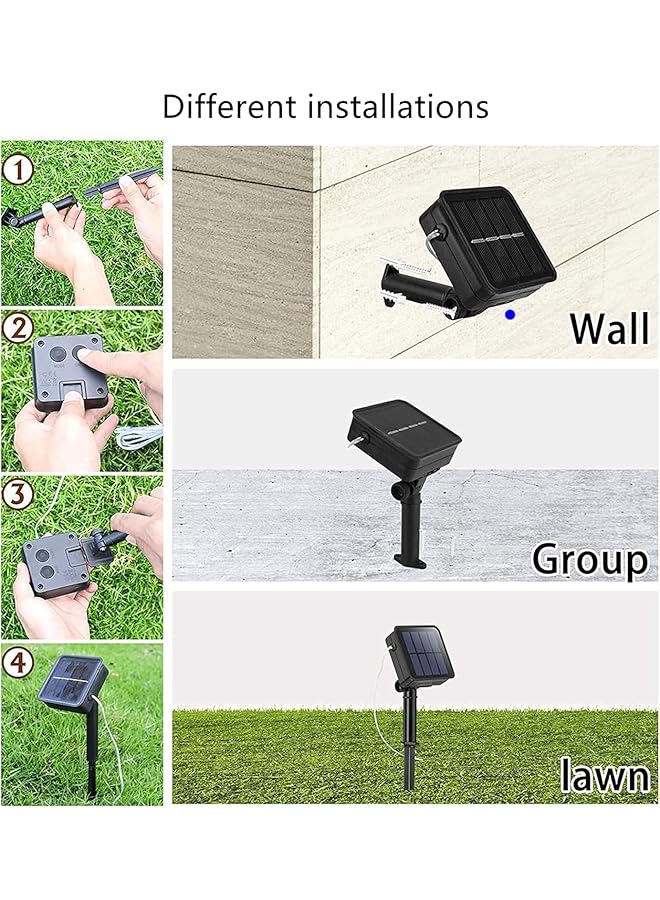 Different installations

1

2

3

4

Wall

Group

lawn