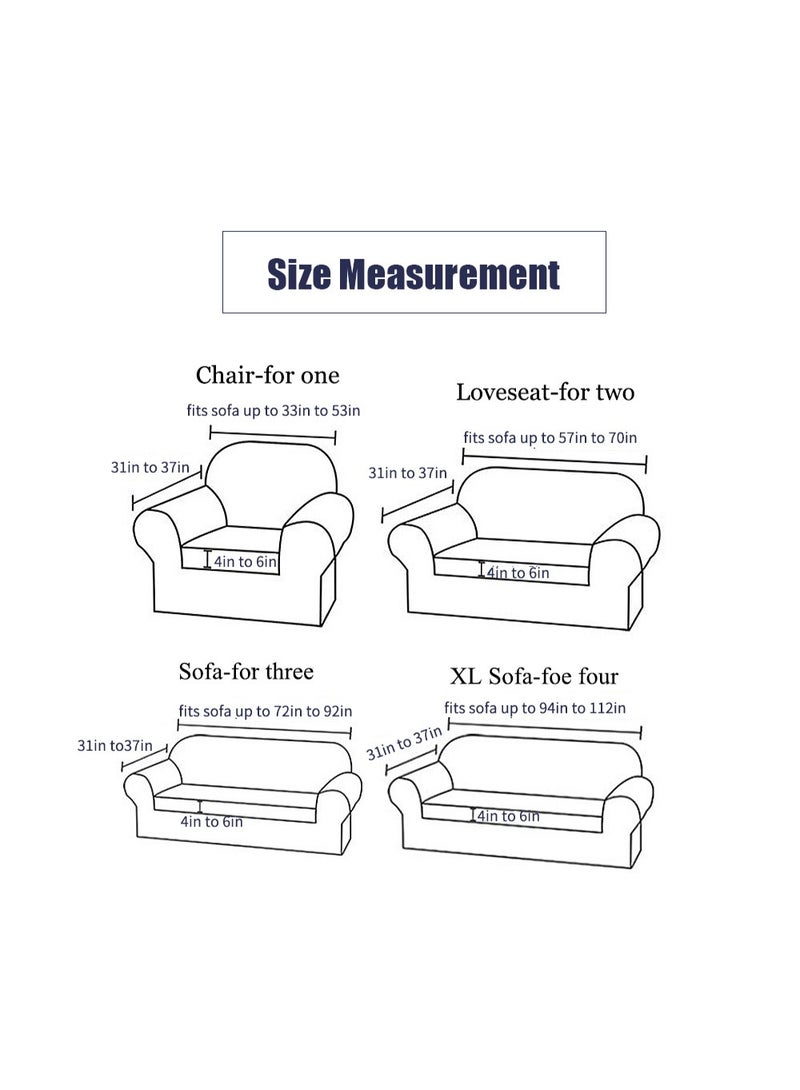 Size Measurement

Chair-for one

fits sofa up to 33in to 53in

31in to 37in

4in to 6in

Loveseat-for two

fits sofa up to 57in to 70in

31in to 37in

4in to 6in

Sofa-for three

fits sofa up to 72in to 92in

31in to37in

4in to 6in

XL Sofa-foe four

fits sofa up to 94in to 112in

31in to 37in

4in to 6in