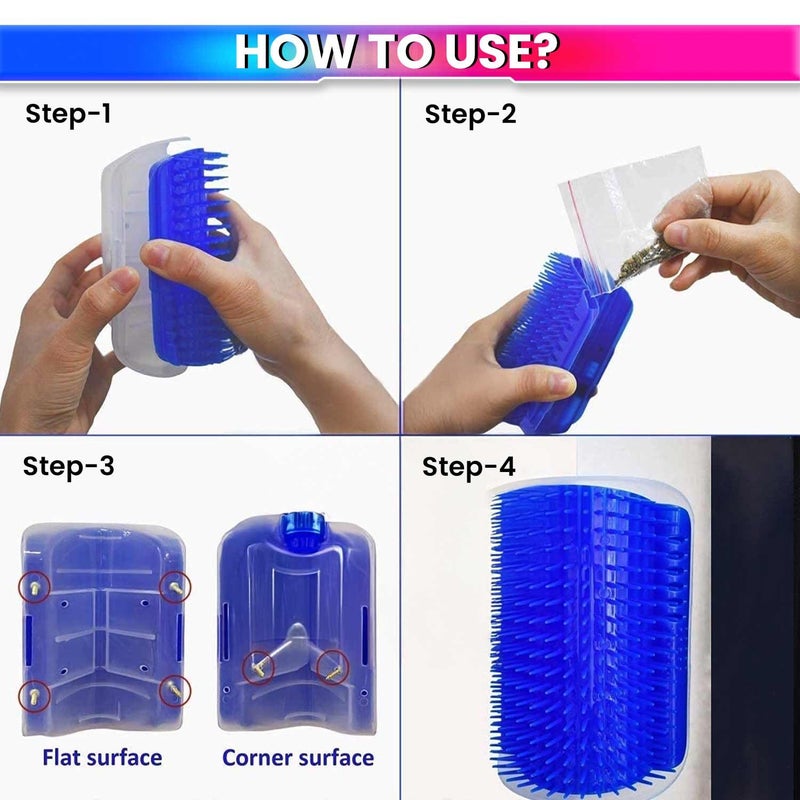 HOW TO USE?

Step-1

Step-2

Step-3

Flat surface

Corner surface

Step-4