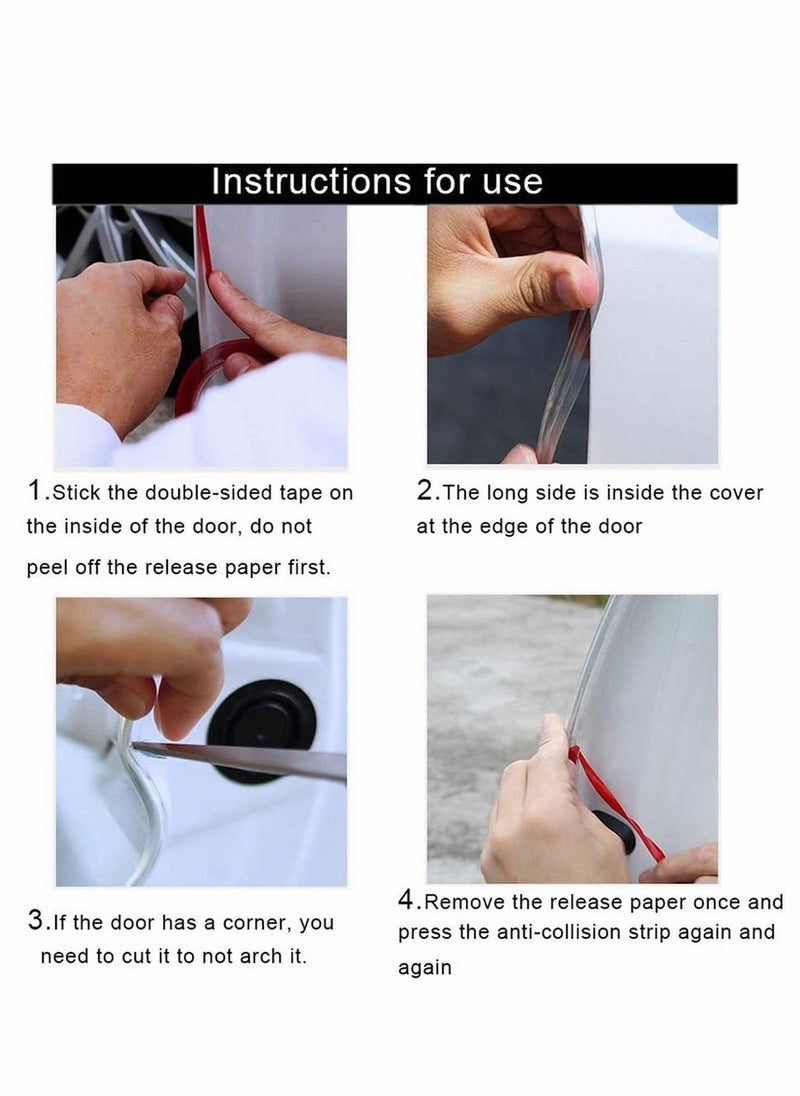 Instructions for use

1.Stick the double-sided tape on the inside of the door, do not peel off the release paper first.

2.The long side is inside the cover at the edge of the door

3.If the door has a corner, you need to cut it to not arch it.

4.Remove the release paper once and press the anti-collision strip again and again