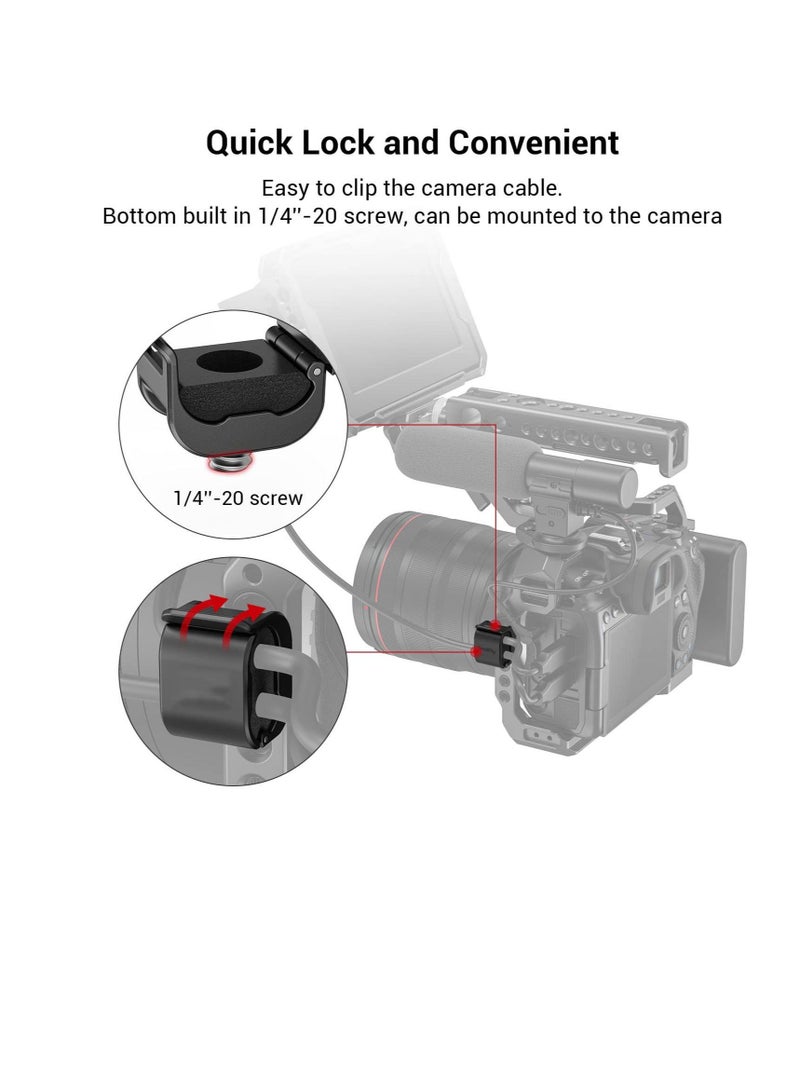 Quick Lock and Convenient

Easy to clip the camera cable.
Bottom built in 1/4''-20 screw, can be mounted to the camera

1/4''-20 screw