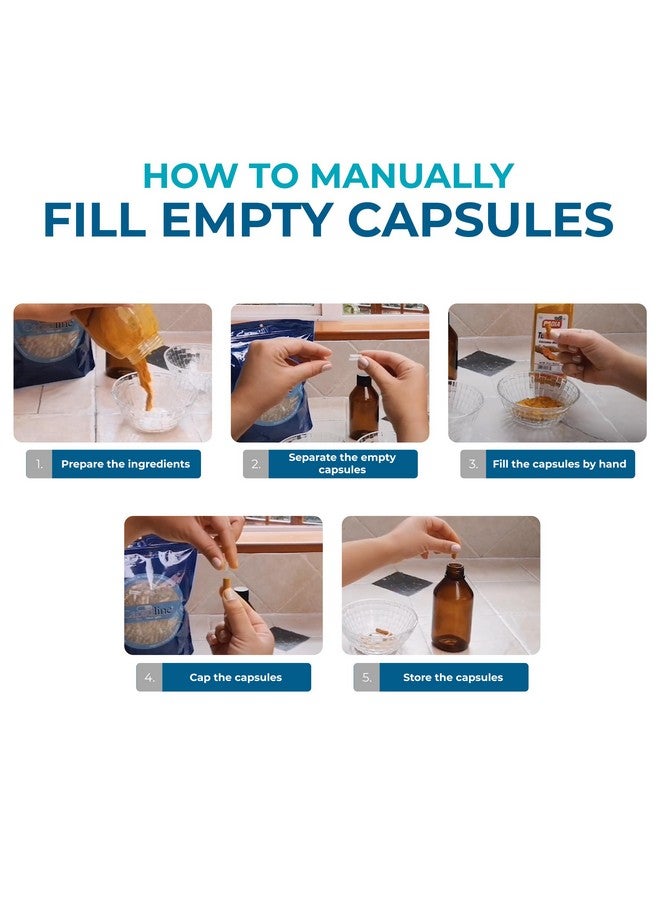 HOW TO MANUALLY
FILL EMPTY CAPSULES

1. Prepare the ingredients

2. Separate the empty capsules

3. Fill the capsules by hand

4. Cap the capsules

5. Store the capsules