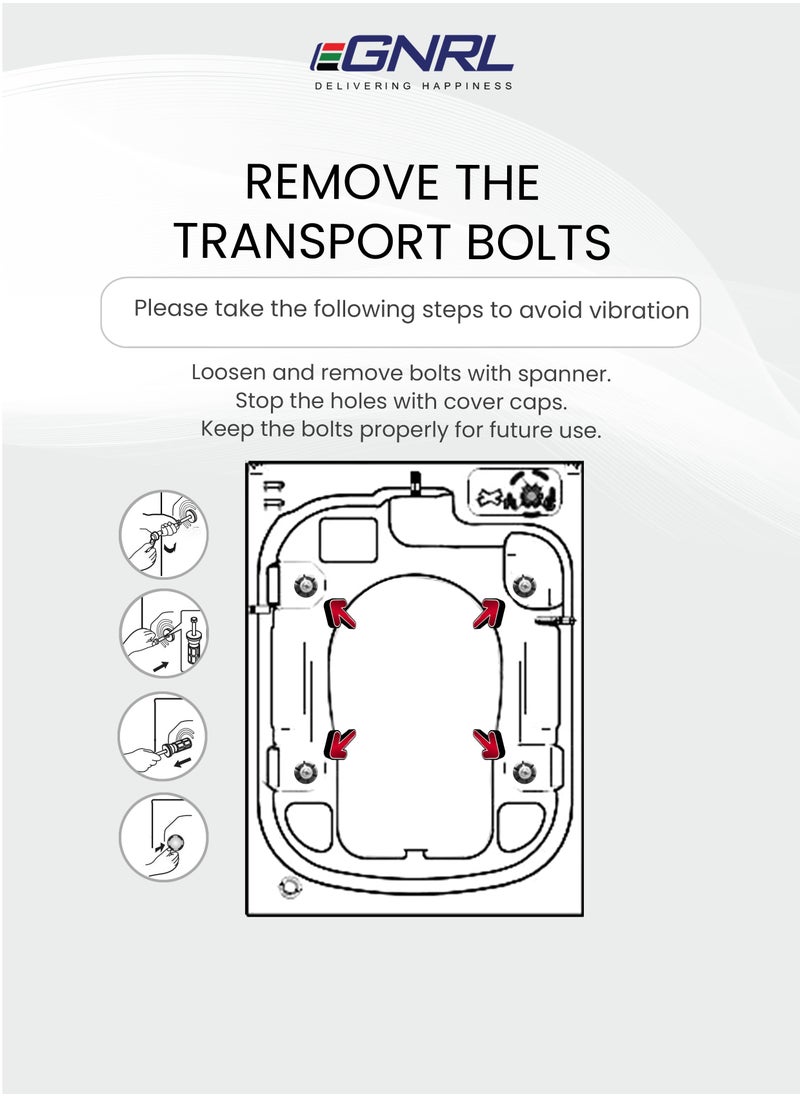 GNRL
DELIVERING HAPPINESS

REMOVE THE TRANSPORT BOLTS

Please take the following steps to avoid vibration

Loosen and remove bolts with spanner.
Stop the holes with cover caps.
Keep the bolts properly for future use.