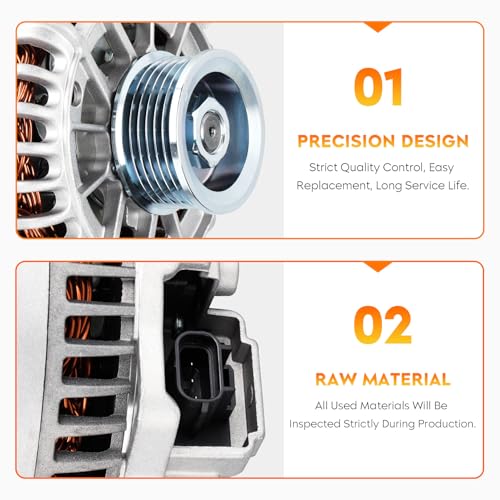 01

PRECISION DESIGN

Strict Quality Control, Easy Replacement, Long Service Life.

02

RAW MATERIAL

All Used Materials Will Be Inspected Strictly During Production.