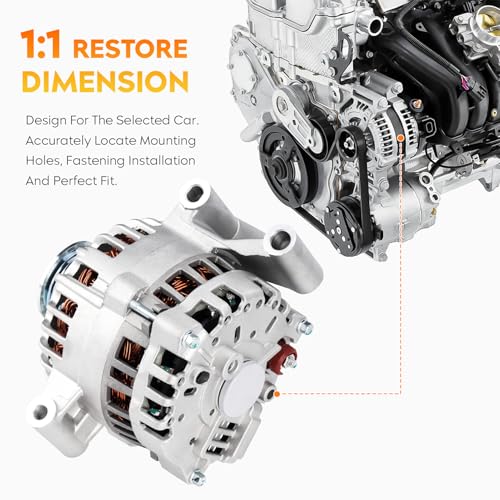 1:1 RESTORE DIMENSION

Design For The Selected Car. Accurately Locate Mounting Holes, Fastening Installation And Perfect Fit.