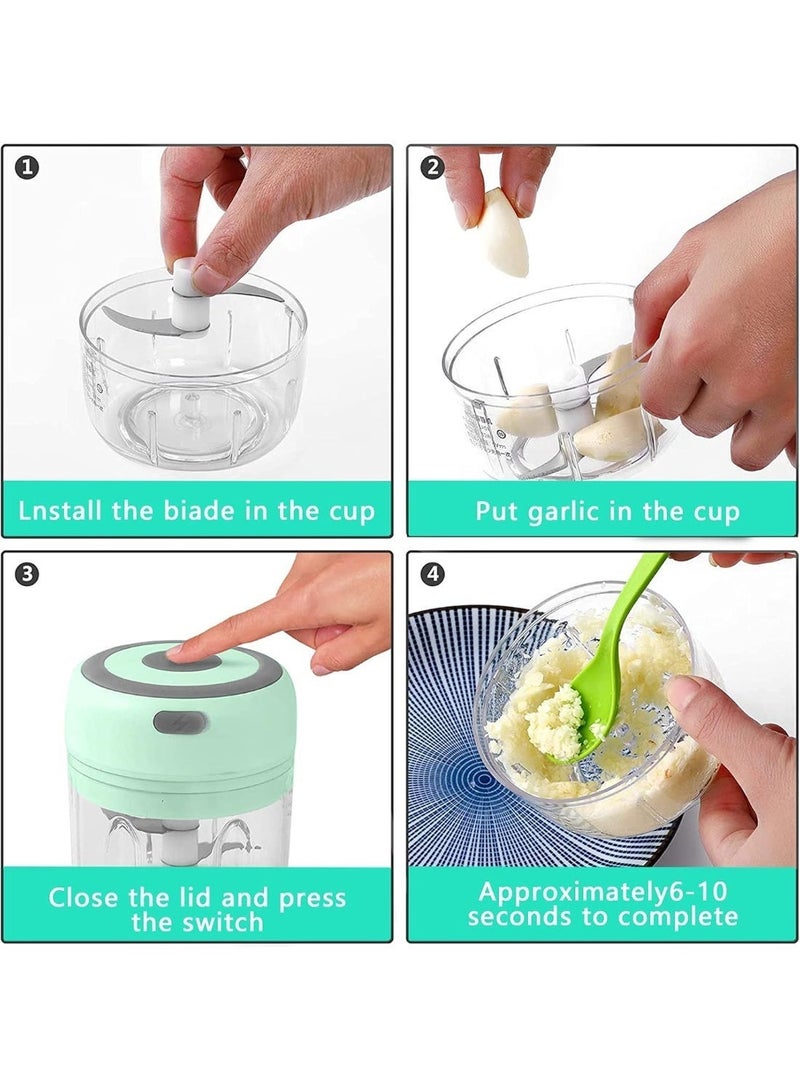 1

Lnstall the biade in the cup

2

Put garlic in the cup

3

Close the lid and press the switch

4

Approximately6-10 seconds to complete