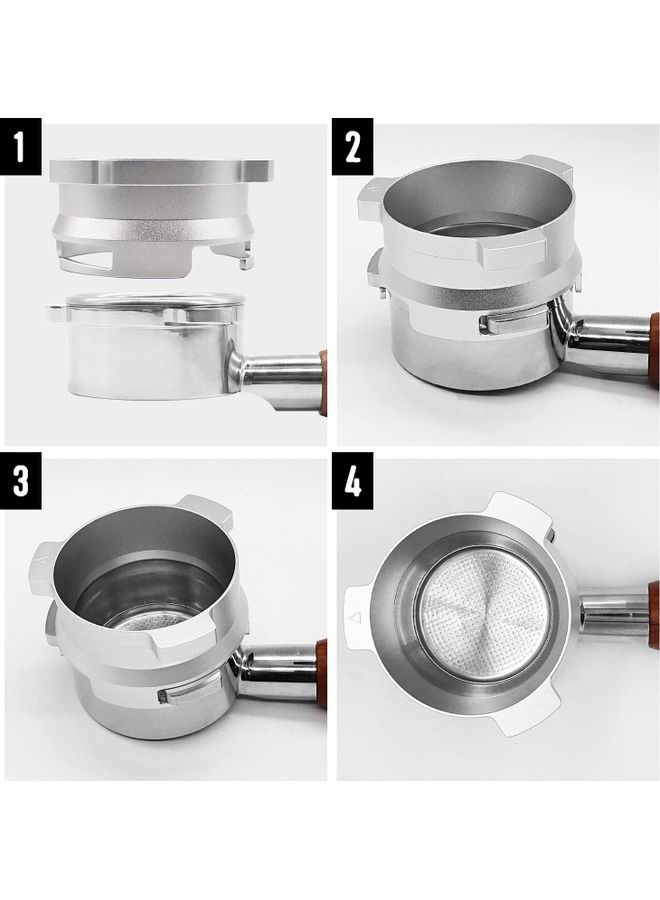 1

2

3

4