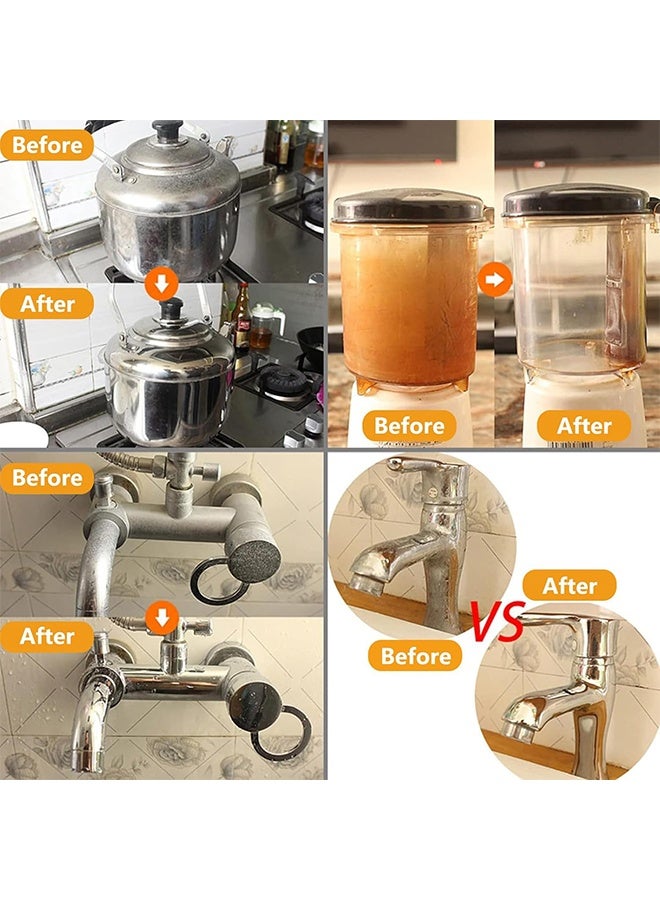 Before

After

Before

After

Before

After

After

VS

Before