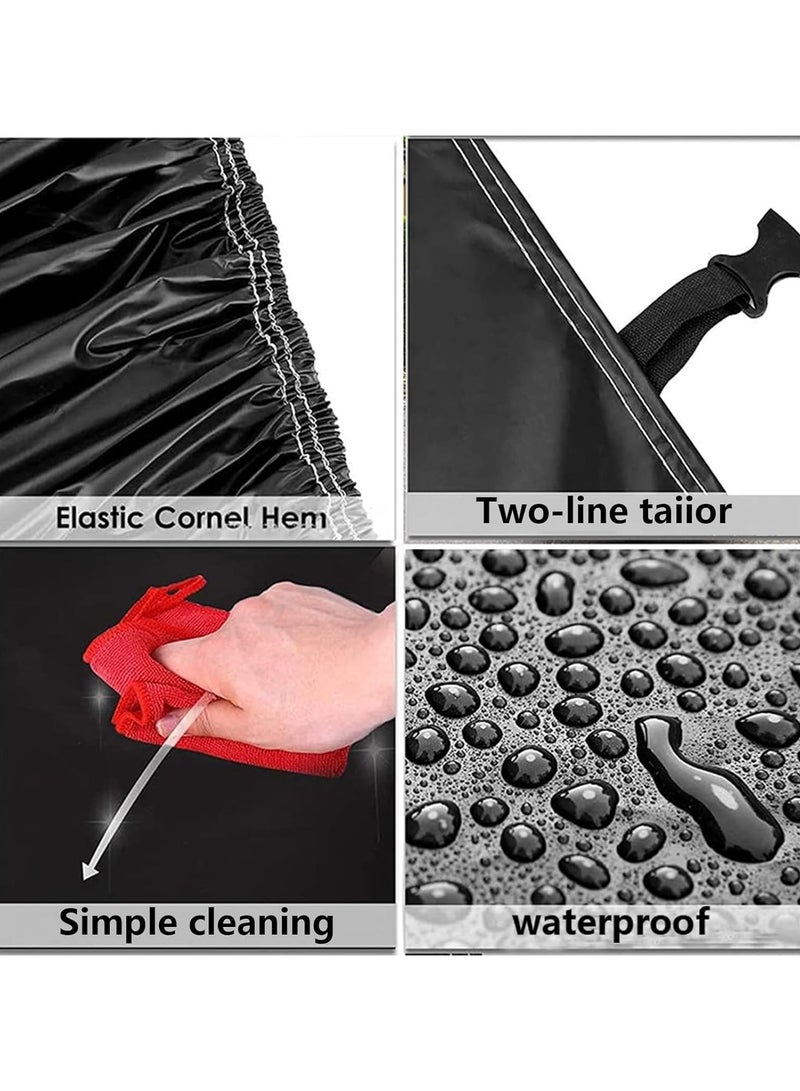 Elastic Cornel Hem

Two-line taiior

Simple cleaning

waterproof