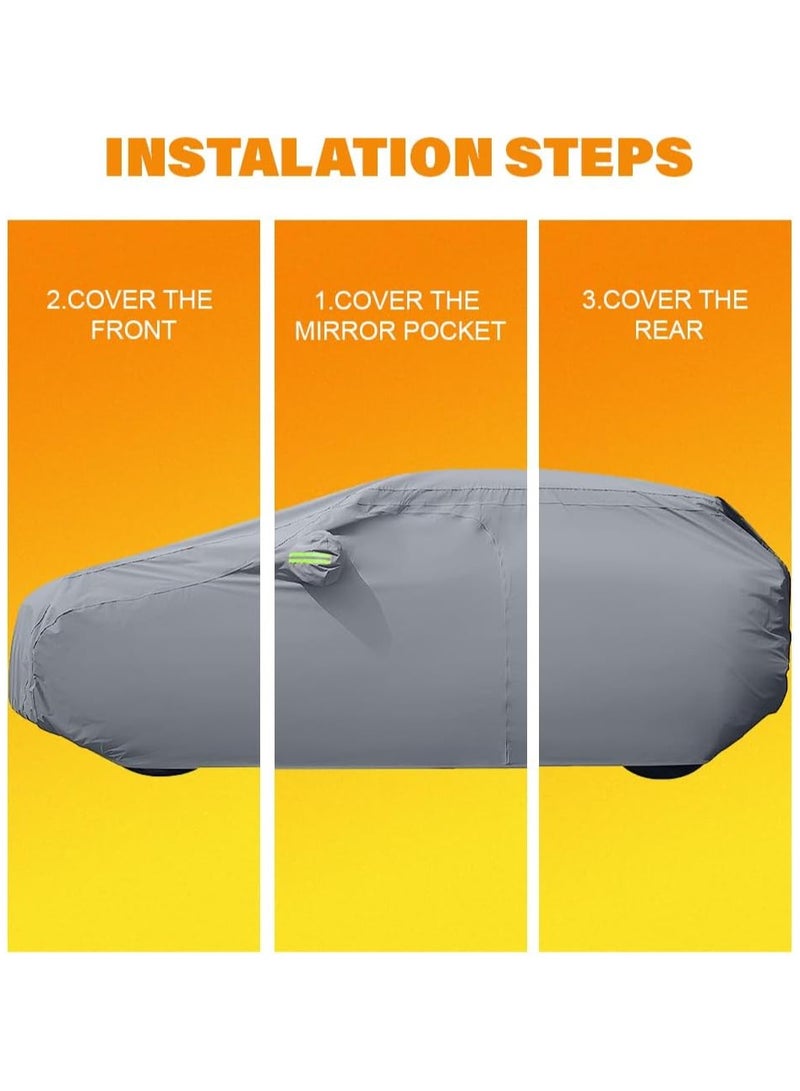 INSTALATION STEPS

2.COVER THE FRONT

1.COVER THE MIRROR POCKET

3.COVER THE REAR