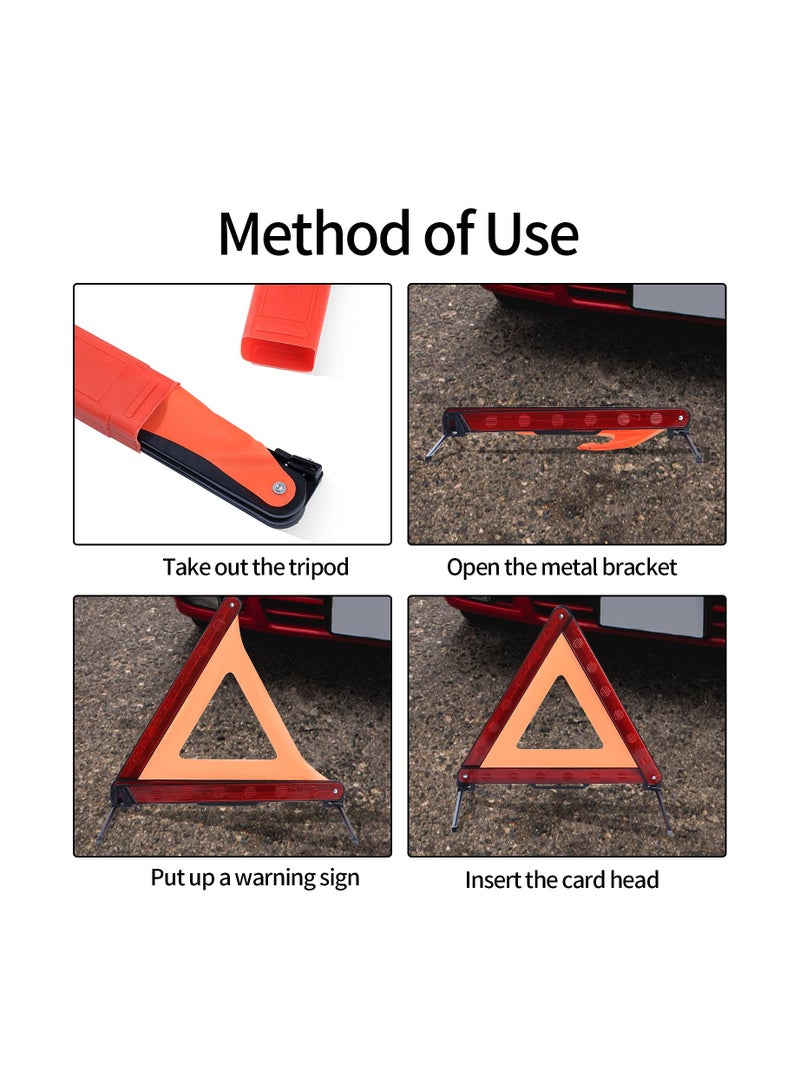 Method of Use

Take out the tripod

Open the metal bracket

Put up a warning sign

Insert the card head