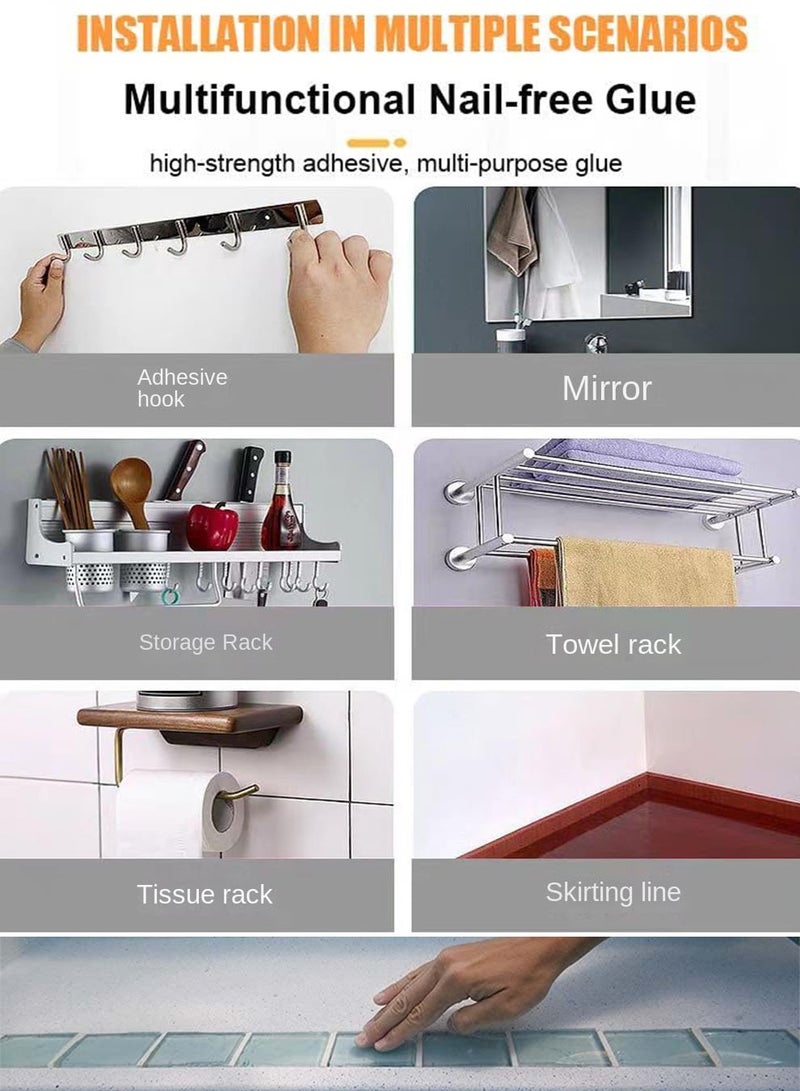 INSTALLATION IN MULTIPLE SCENARIOS

Multifunctional Nail-free Glue

high-strength adhesive, multi-purpose glue

Adhesive hook

Mirror

Storage Rack

Towel rack

Tissue rack

Skirting line