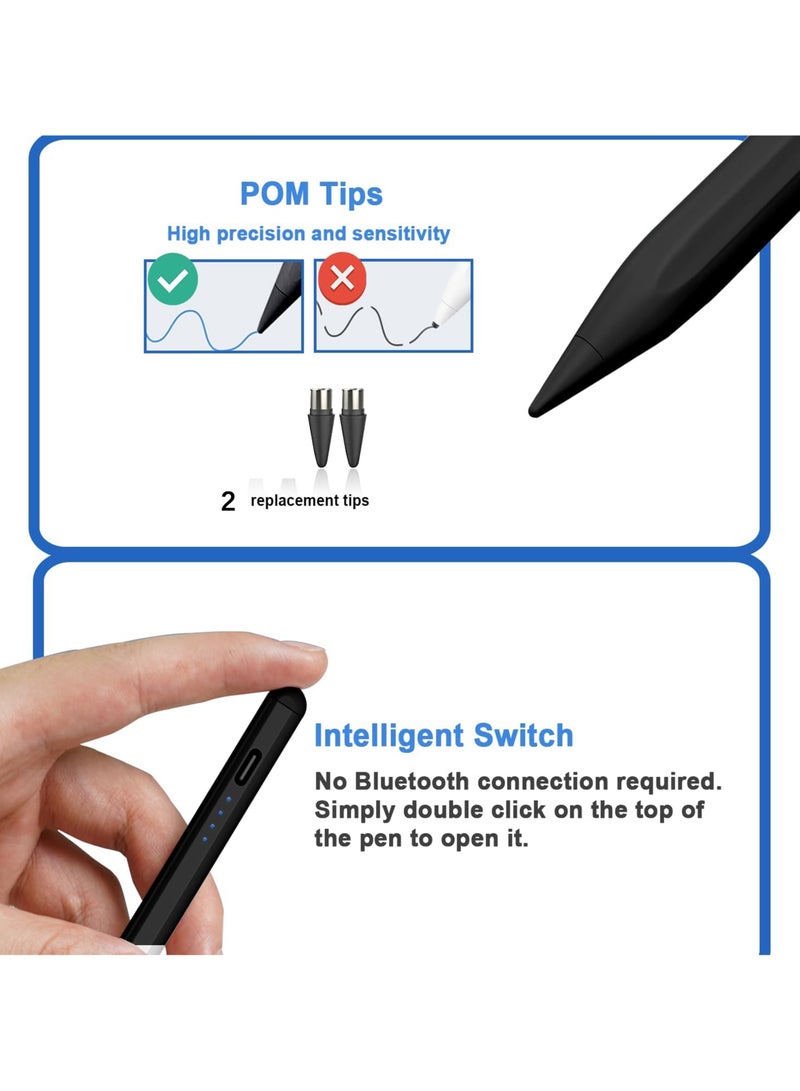 POM Tips

High precision and sensitivity

2 replacement tips

Intelligent Switch

No Bluetooth connection required. Simply double click on the top of the pen to open it.