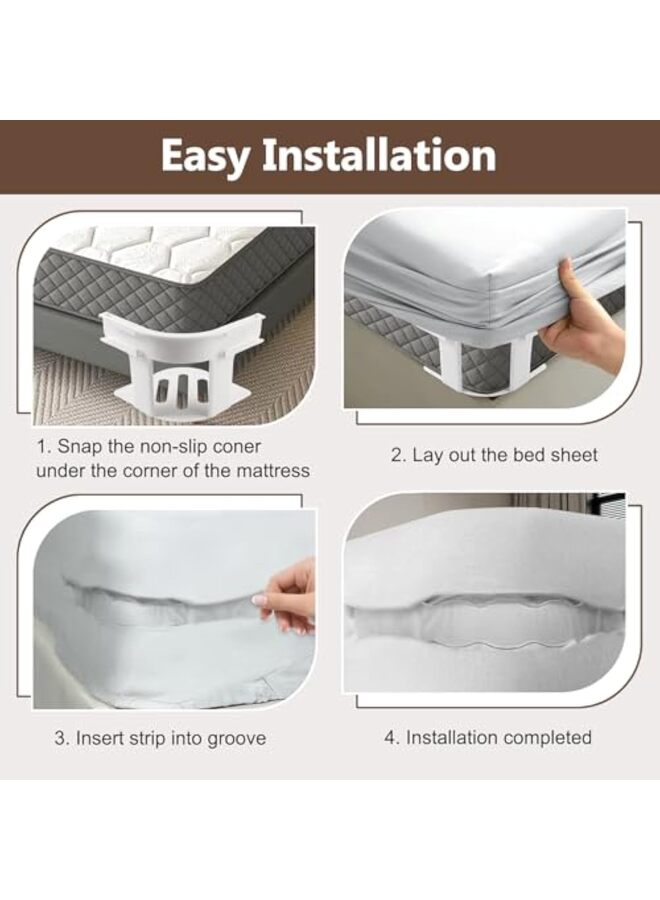 Easy Installation

1. Snap the non-slip coner under the corner of the mattress

2. Lay out the bed sheet

3. Insert strip into groove

4. Installation completed