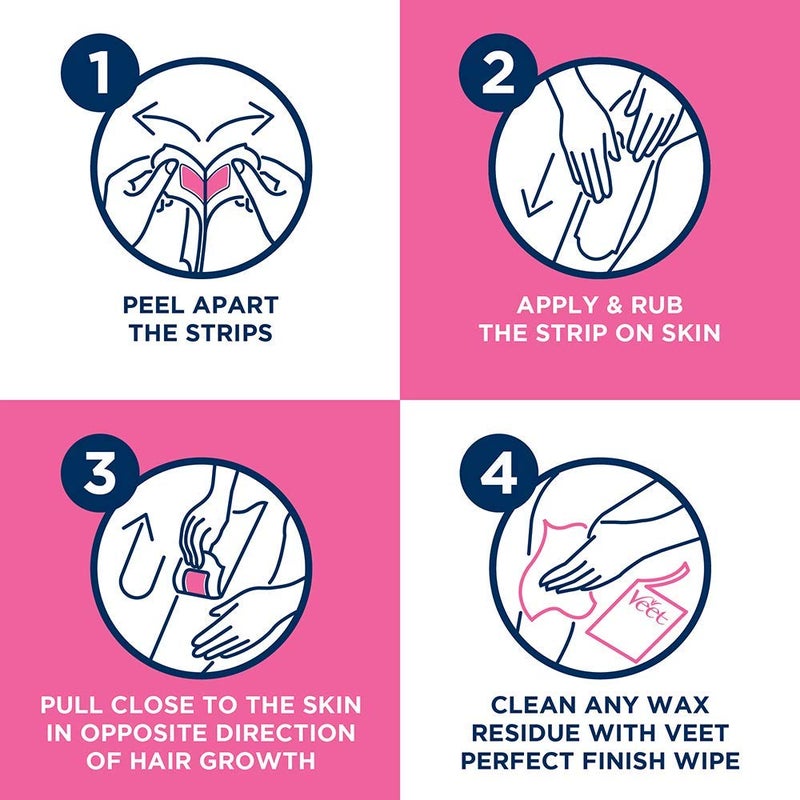 1
PEEL APART THE STRIPS

2
APPLY & RUB THE STRIP ON SKIN

3
PULL CLOSE TO THE SKIN IN OPPOSITE DIRECTION OF HAIR GROWTH

4
Veet
CLEAN ANY WAX RESIDUE WITH VEET PERFECT FINISH WIPE