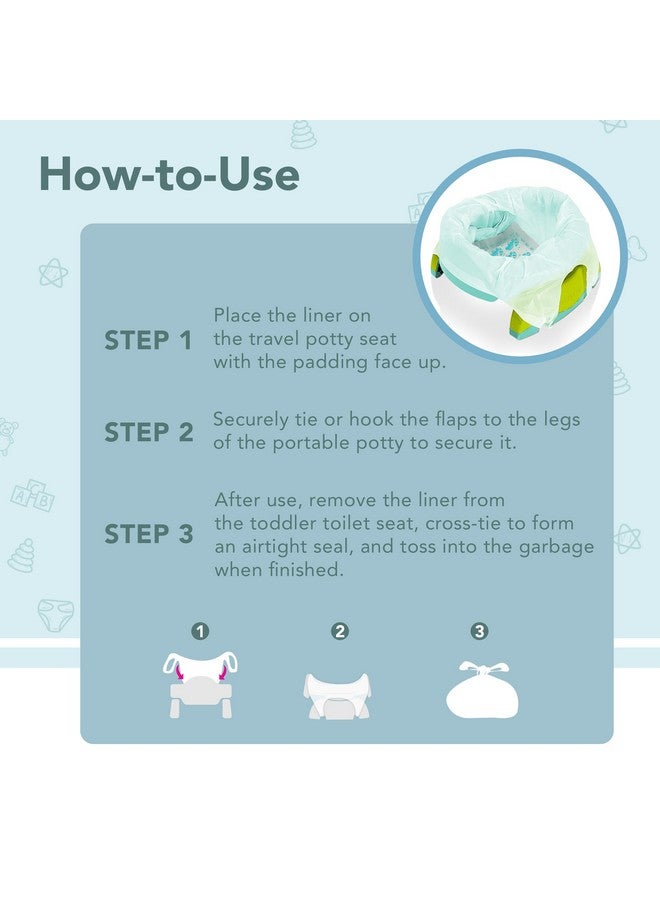 How-to-Use

STEP 1 Place the liner on the travel potty seat with the padding face up.

STEP 2 Securely tie or hook the flaps to the legs of the portable potty to secure it.

STEP 3 After use, remove the liner from the toddler toilet seat, cross-tie to form an airtight seal, and toss into the garbage when finished.

1

2

3