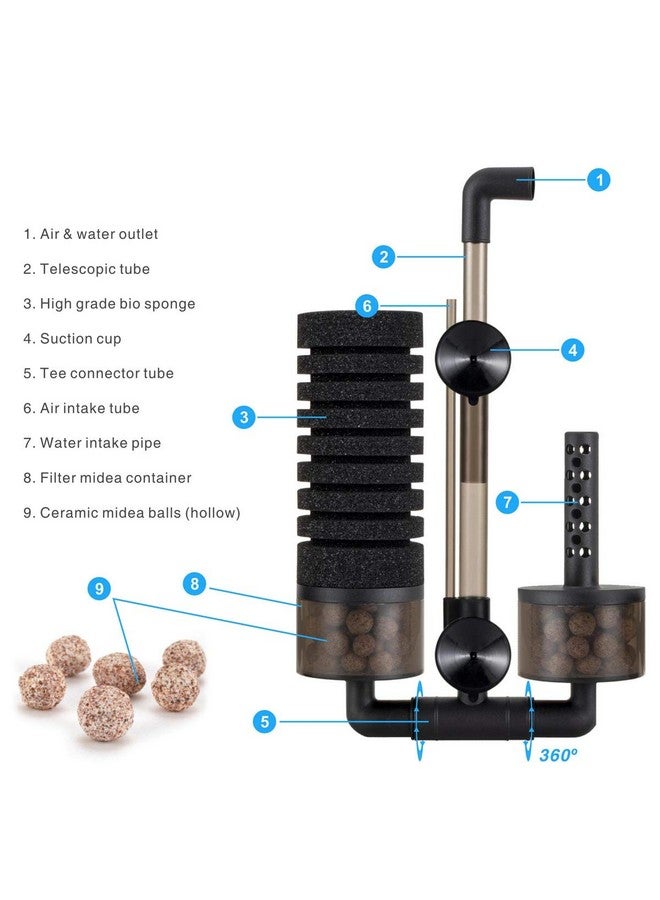 1. Air & water outlet

2. Telescopic tube

3. High grade bio sponge

4. Suction cup

5. Tee connector tube

6. Air intake tube

7. Water intake pipe

8. Filter midea container

9. Ceramic midea balls (hollow)

1

2

6

4

3

7

8

9

5

360º