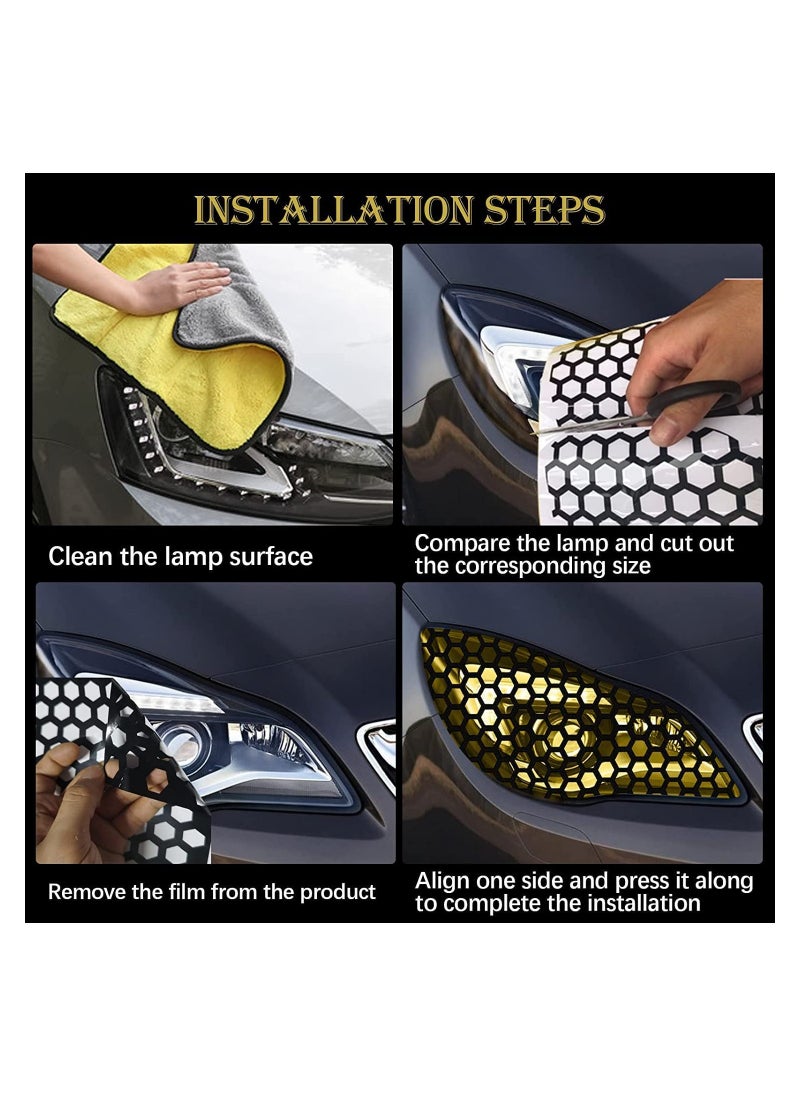 INSTALLATION STEPS

Clean the lamp surface

Compare the lamp and cut out the corresponding size

Remove the film from the product

Align one side and press it along to complete the installation