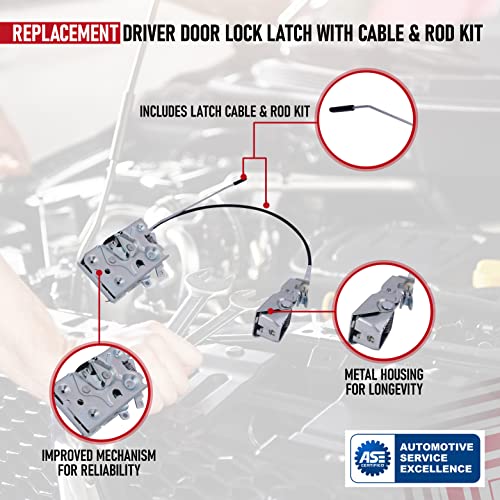 REPLACEMENT DRIVER DOOR LOCK LATCH WITH CABLE & ROD KIT

INCLUDES LATCH CABLE & ROD KIT

METAL HOUSING FOR LONGEVITY

IMPROVED MECHANISM FOR RELIABILITY

ASE CERTIFIED

AUTOMOTIVE SERVICE EXCELLENCE