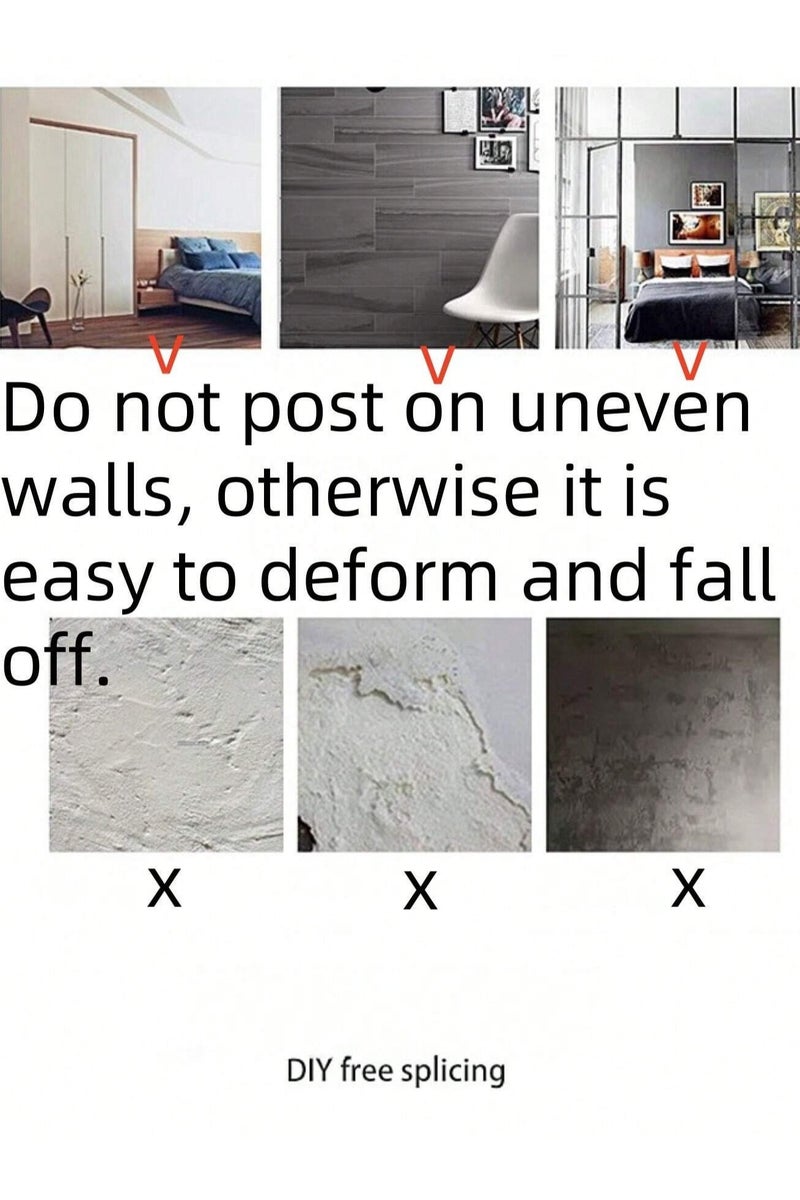 V V V

Do not post on uneven walls, otherwise it is easy to deform and fall off.

X X X

DIY free splicing