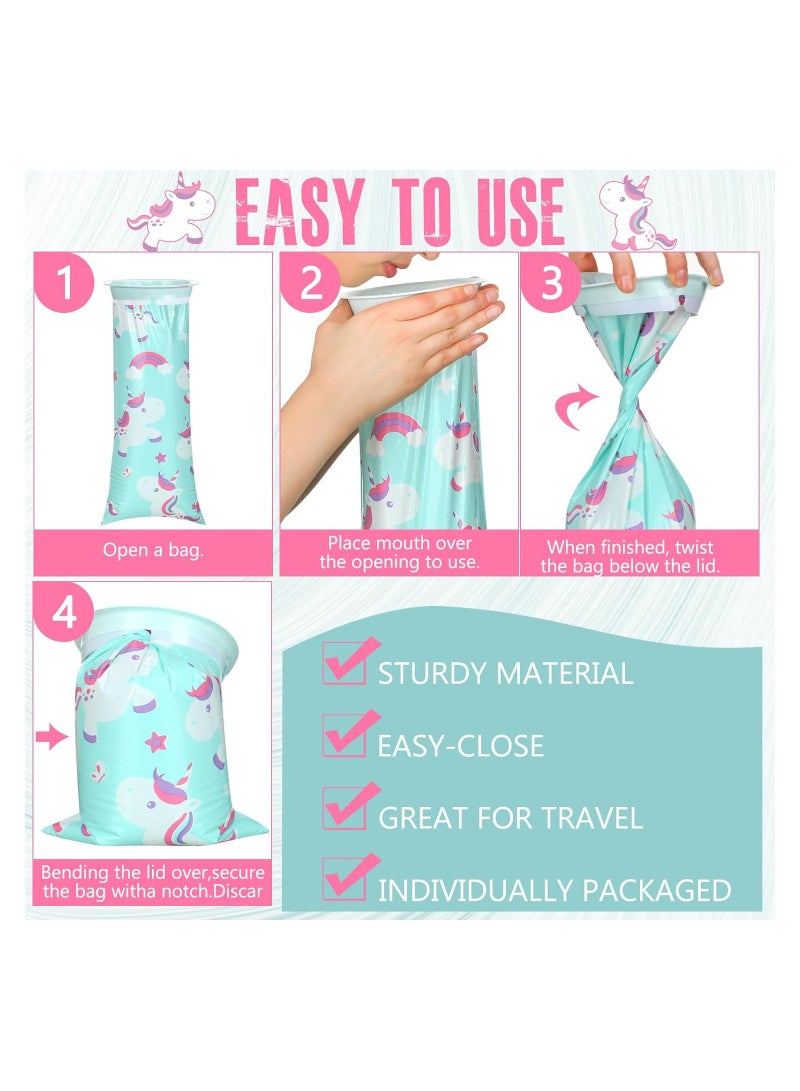 EASY TO USE

1
Open a bag.

2
Place mouth over the opening to use.

3
When finished, twist the bag below the lid.

4
Bending the lid over,secure the bag witha notch.Discar

STURDY MATERIAL
EASY-CLOSE
GREAT FOR TRAVEL
INDIVIDUALLY PACKAGED