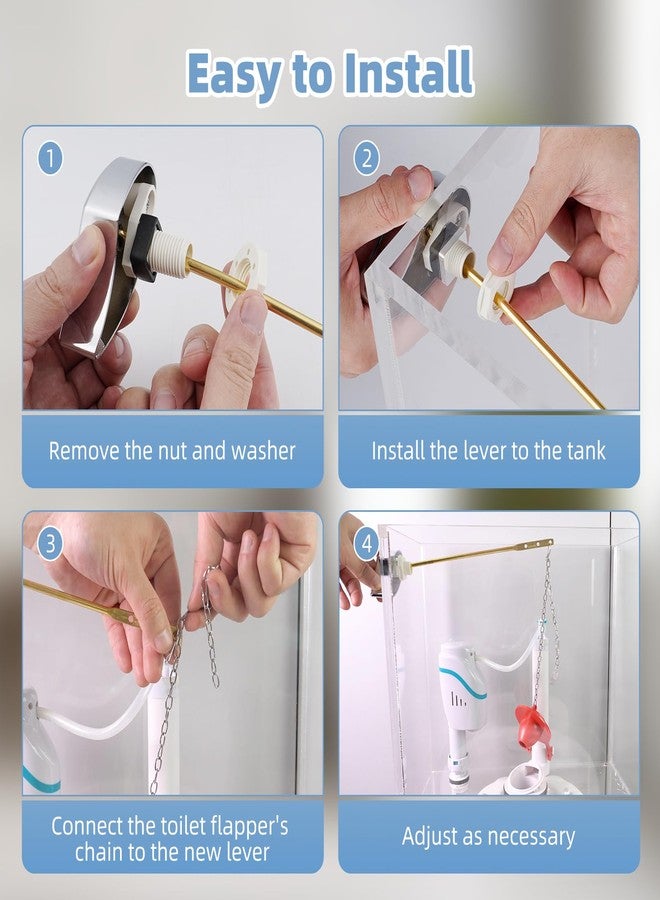 Easy to Install

1

Remove the nut and washer

2

Install the lever to the tank

3

Connect the toilet flapper's chain to the new lever

4

Adjust as necessary