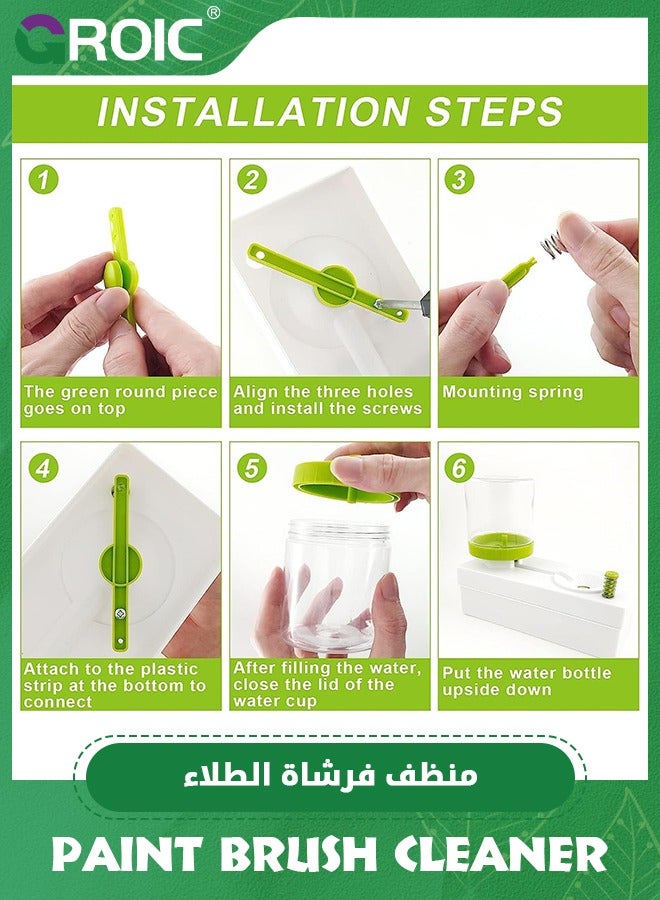 GROIC®

INSTALLATION STEPS

1
The green round piece goes on top

2
Align the three holes and install the screws

3
Mounting spring

4
Attach to the plastic strip at the bottom to connect

5
After filling the water, close the lid of the water cup

6
Put the water bottle upside down

منظف فرشاة الطلاء

PAINT BRUSH CLEANER