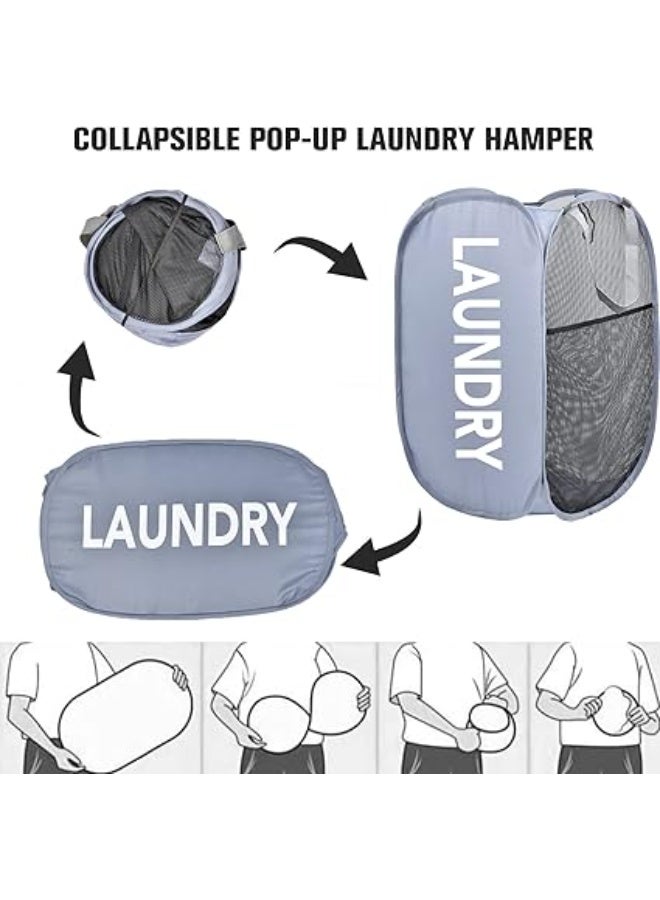 COLLAPSIBLE POP-UP LAUNDRY HAMPER

LAUNDRY

LAUNDRY