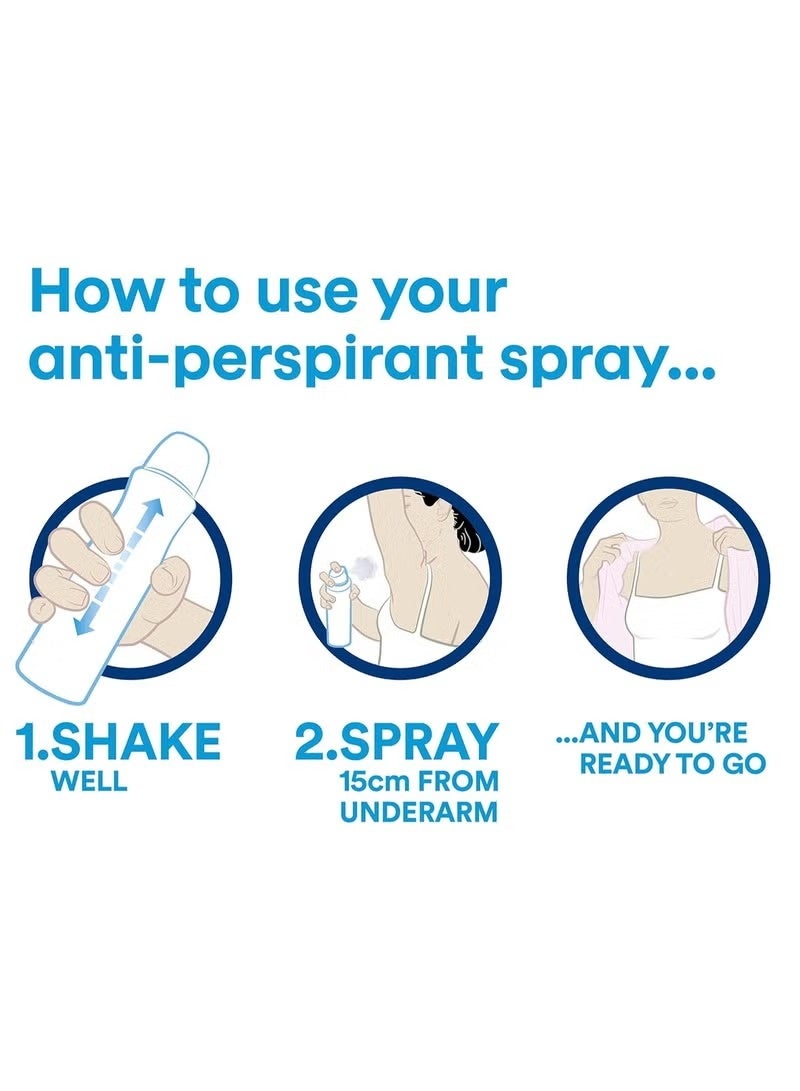 How to use your anti-perspirant spray...

1.SHAKE WELL

2.SPRAY 15cm FROM UNDERARM

...AND YOU'RE READY TO GO