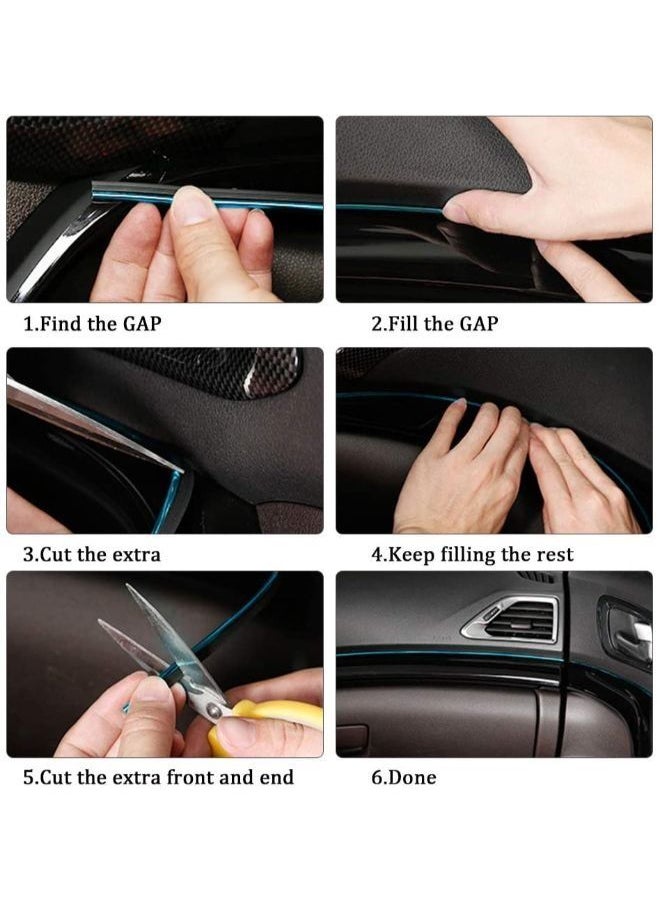 1.Find the GAP

2.Fill the GAP

3.Cut the extra

4.Keep filling the rest

5.Cut the extra front and end

6.Done