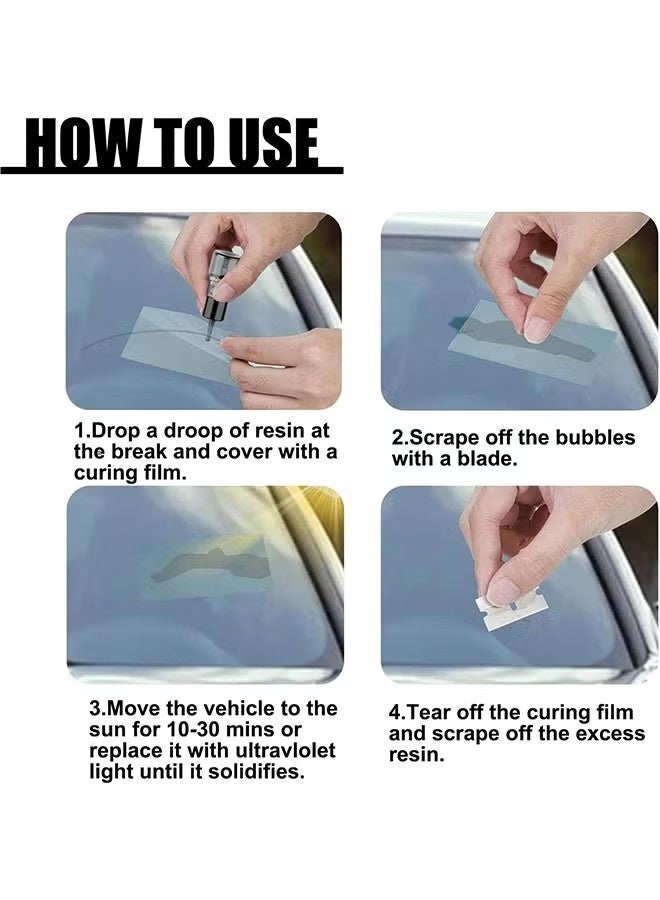 HOW TO USE

1.Drop a droop of resin at the break and cover with a curing film.

2.Scrape off the bubbles with a blade.

3.Move the vehicle to the sun for 10-30 mins or replace it with ultravlolet light until it solidifies.

4.Tear off the curing film and scrape off the excess resin.