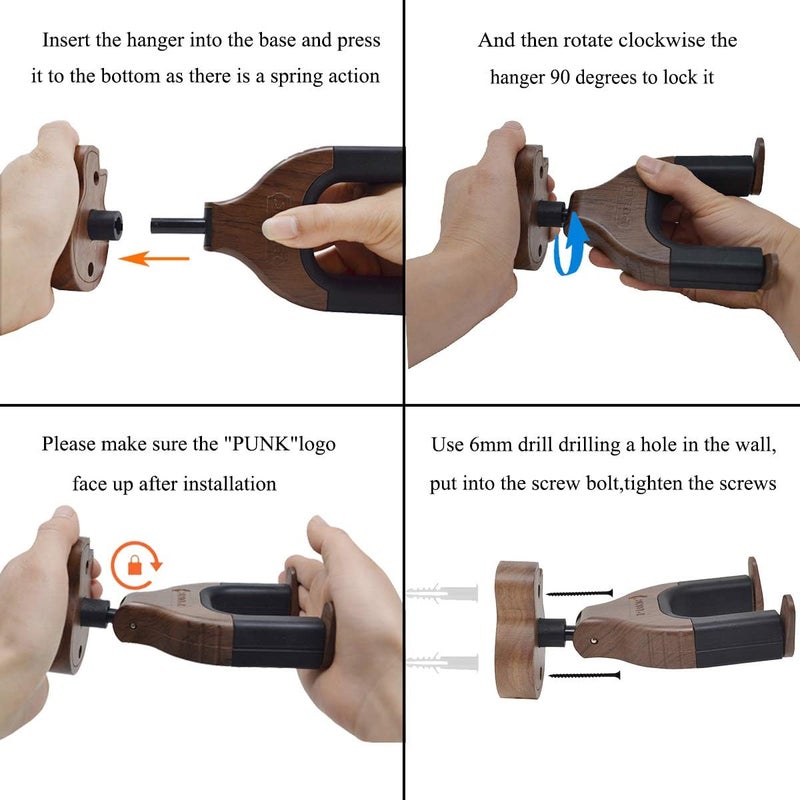 Insert the hanger into the base and press it to the bottom as there is a spring action

And then rotate clockwise the hanger 90 degrees to lock it

Please make sure the "PUNK"logo face up after installation

PUNK

Use 6mm drill drilling a hole in the wall, put into the screw bolt,tighten the screws

PUNK