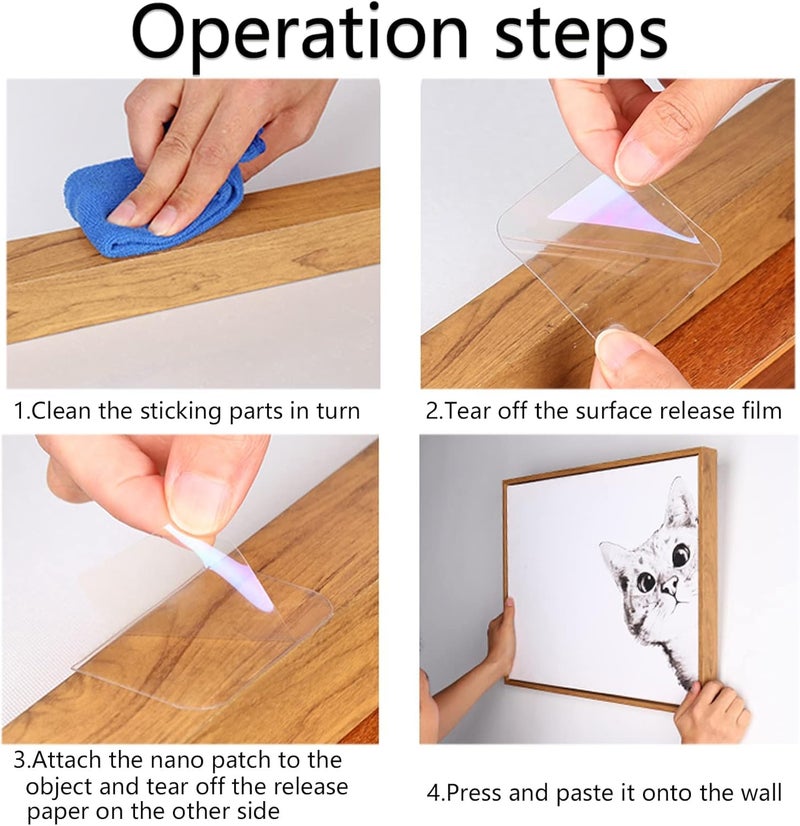 Operation steps

1.Clean the sticking parts in turn

2.Tear off the surface release film

3.Attach the nano patch to the object and tear off the release paper on the other side

4.Press and paste it onto the wall