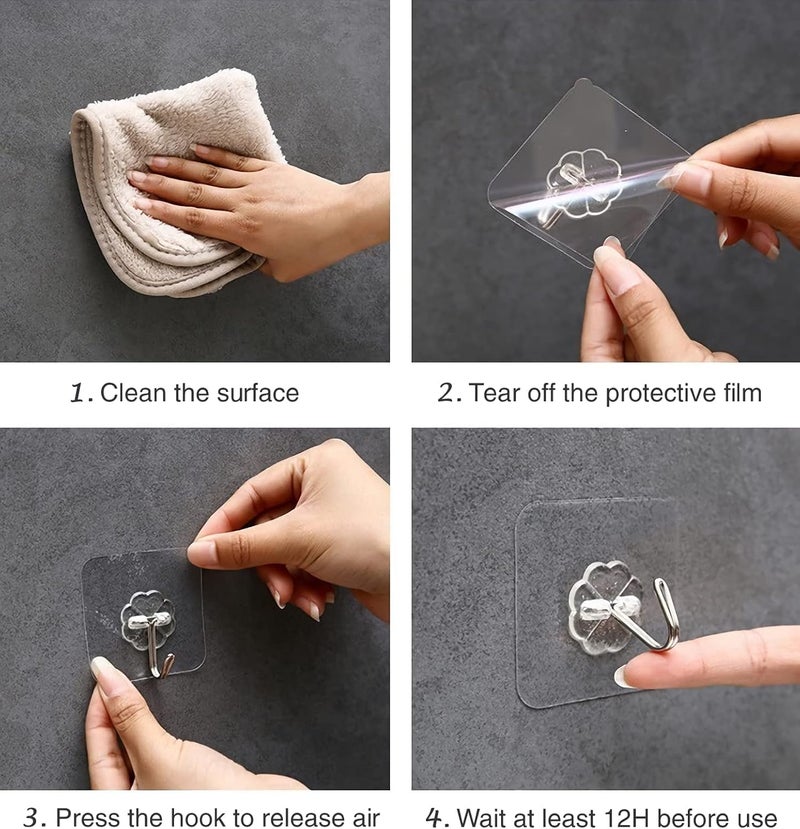 1. Clean the surface

2. Tear off the protective film

3. Press the hook to release air

4. Wait at least 12H before use