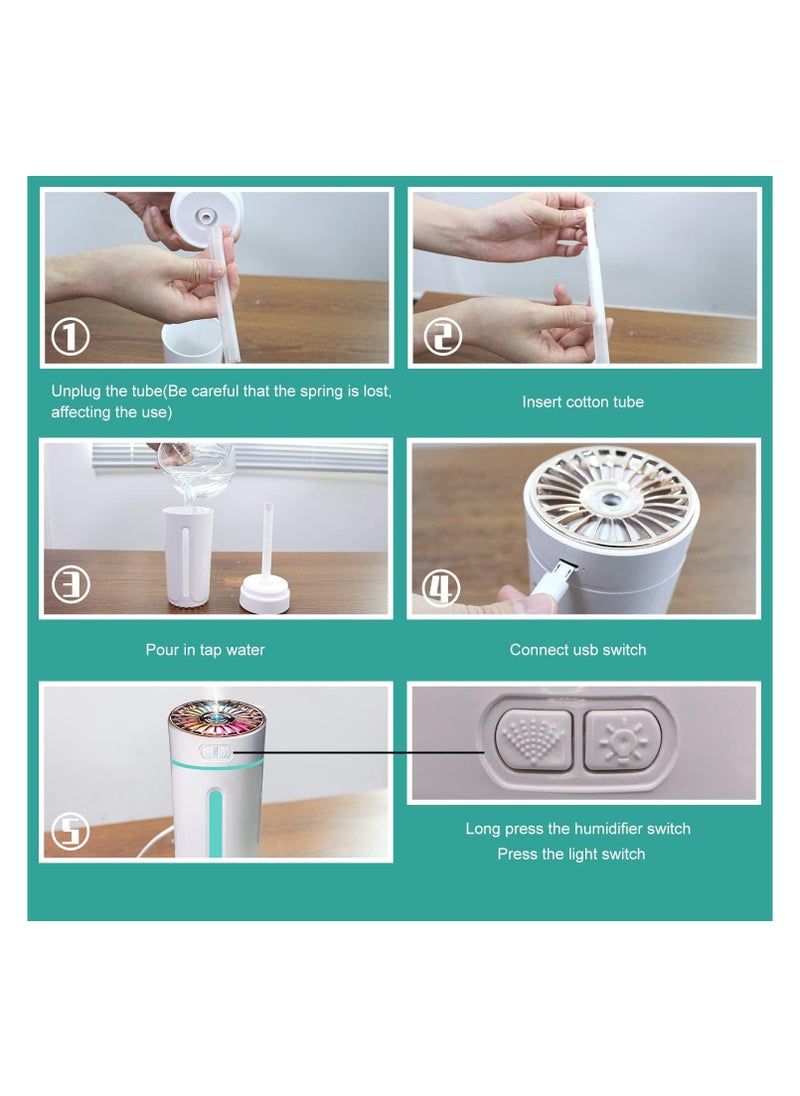 ①

Unplug the tube(Be careful that the spring is lost, affecting the use)

②

Insert cotton tube

③

Pour in tap water

④

Connect usb switch

⑤

Long press the humidifier switch
Press the light switch