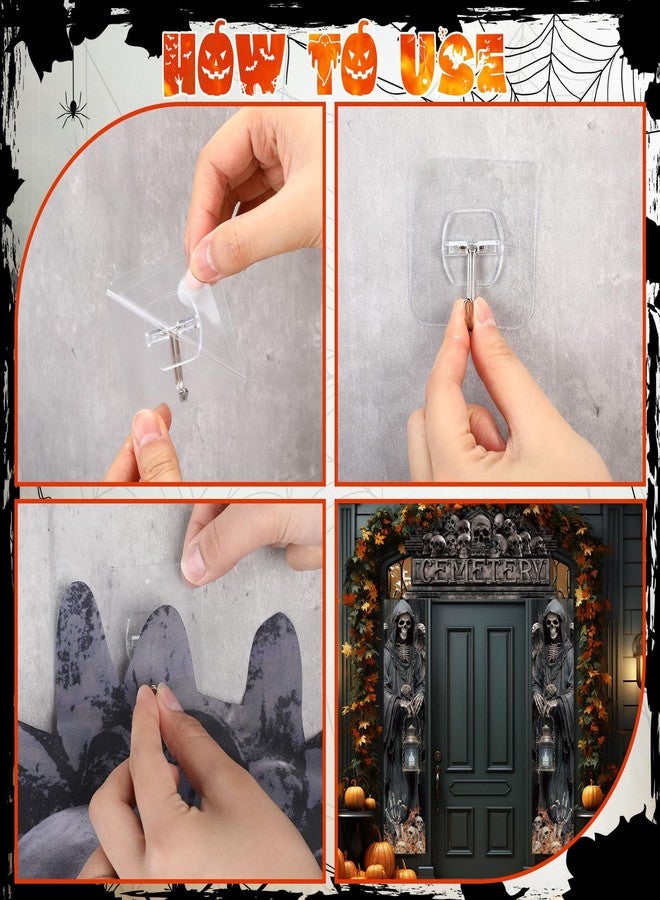 HOW TO USE

CEMETERY