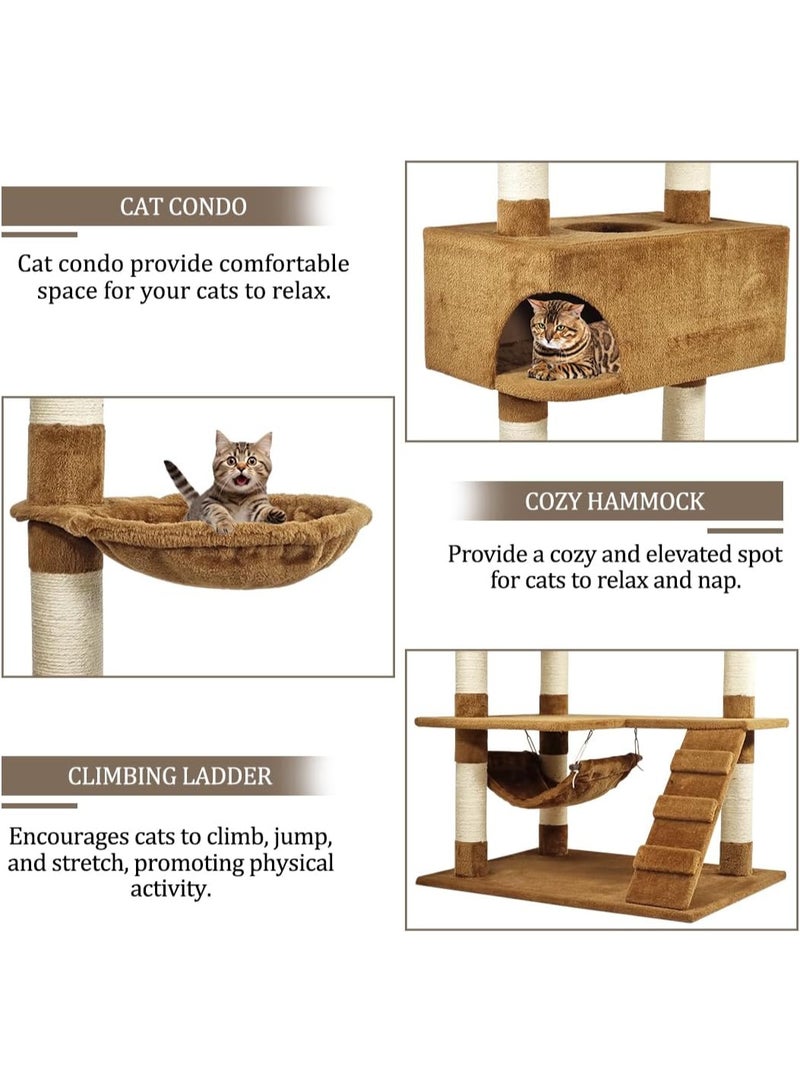 CAT CONDO

Cat condo provide comfortable space for your cats to relax.

COZY HAMMOCK

Provide a cozy and elevated spot for cats to relax and nap.

CLIMBING LADDER

Encourages cats to climb, jump, and stretch, promoting physical activity.