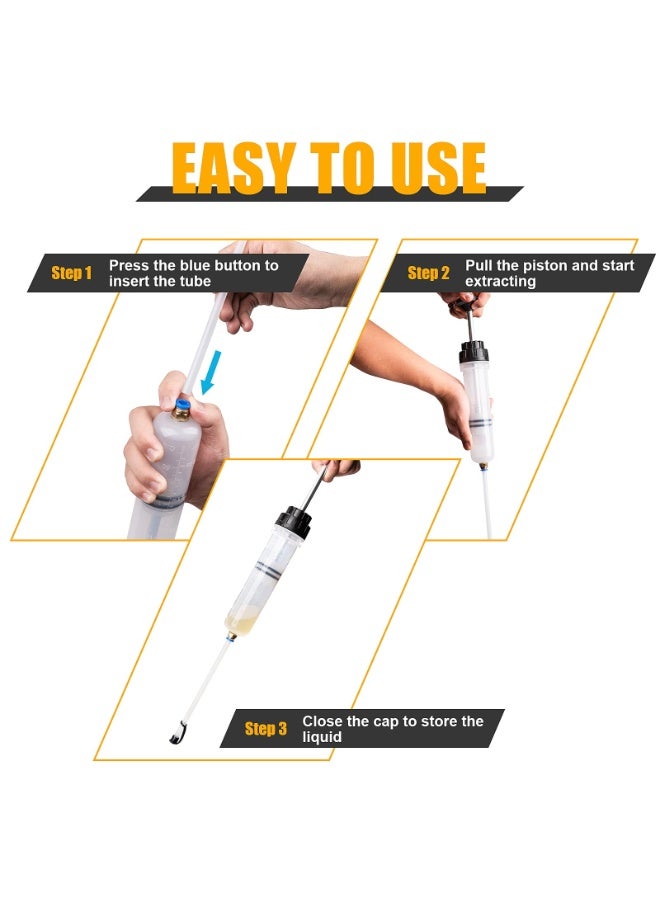 EASY TO USE

Step 1 Press the blue button to insert the tube

Step 2 Pull the piston and start extracting

Step 3 Close the cap to store the liquid