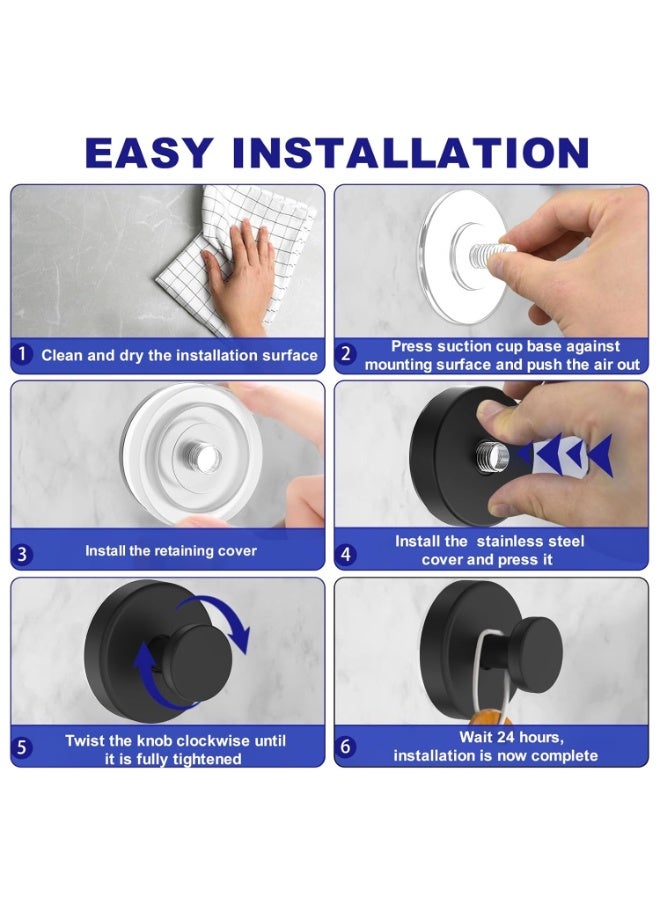 EASY INSTALLATION

1 Clean and dry the installation surface

2 Press suction cup base against mounting surface and push the air out

3 Install the retaining cover

4 Install the stainless steel cover and press it

5 Twist the knob clockwise until it is fully tightened

6 Wait 24 hours, installation is now complete