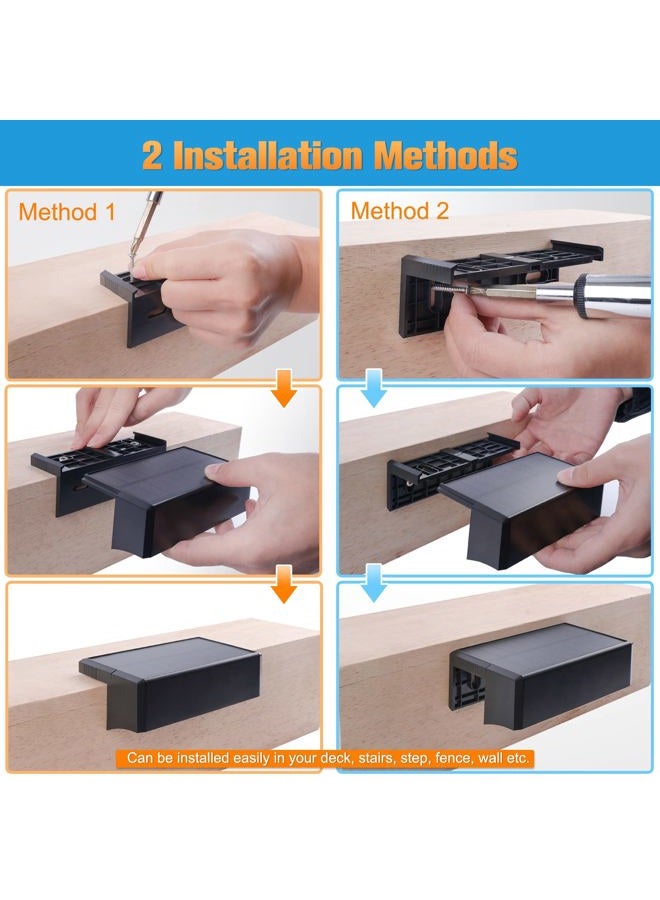 2 Installation Methods

Method 1

Method 2

Can be installed easily in your deck, stairs, step, fence, wall etc.