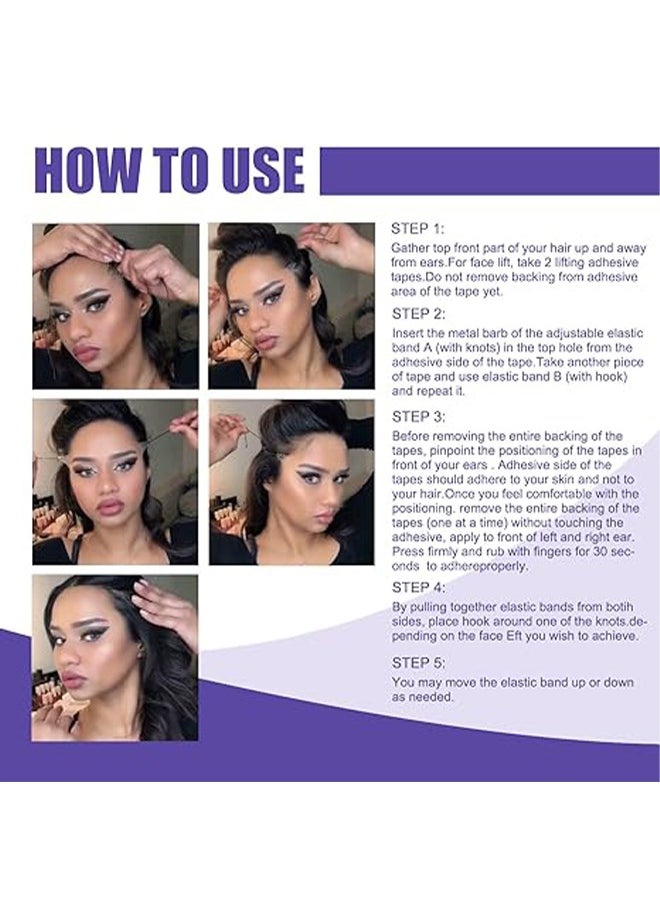 HOW TO USE

STEP 1:
Gather top front part of your hair up and away from ears.For face lift, take 2 lifting adhesive tapes.Do not remove backing from adhesive area of the tape yet.

STEP 2:
Insert the metal barb of the adjustable elastic band A (with knots) in the top hole from the adhesive side of the tape.Take another piece of tape and use elastic band B (with hook) and repeat it.

STEP 3:
Before removing the entire backing of the tapes, pinpoint the positioning of the tapes in front of your ears . Adhesive side of the tapes should adhere to your skin and not to your hair.Once you feel comfortable with the positioning. remove the entire backing of the tapes (one at a time) without touching the adhesive, apply to front of left and right ear. Press firmly and rub with fingers for 30 seconds to adhereproperly.

STEP 4:
By pulling together elastic bands from botih sides, place hook around one of the knots.depending on the face Eft you wish to achieve.

STEP 5:
You may move the elastic band up or down as needed.