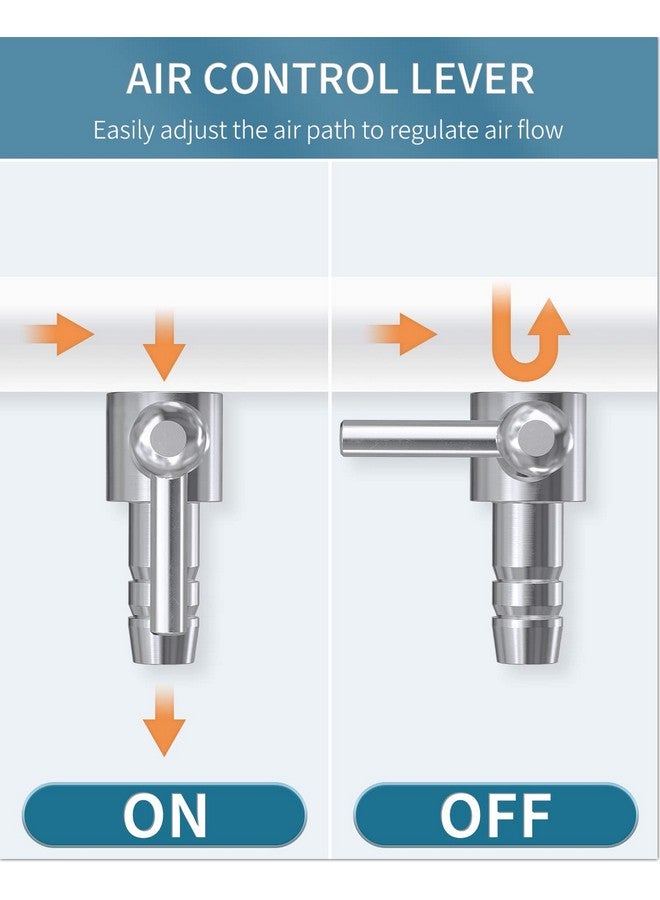 AIR CONTROL LEVER

Easily adjust the air path to regulate air flow

ON

OFF