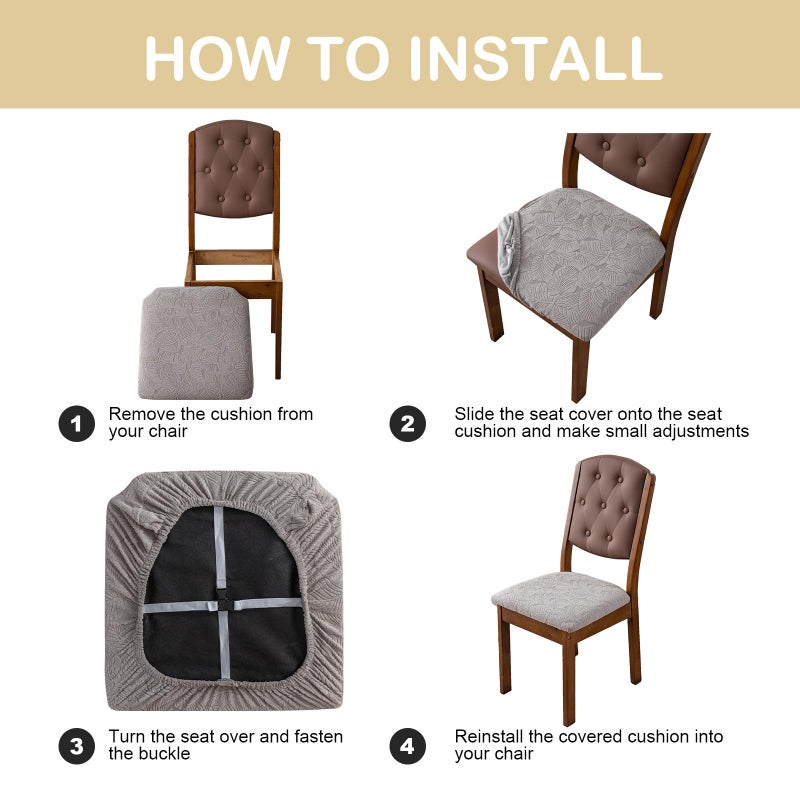 HOW TO INSTALL

1 Remove the cushion from your chair

2 Slide the seat cover onto the seat cushion and make small adjustments

3 Turn the seat over and fasten the buckle

4 Reinstall the covered cushion into your chair